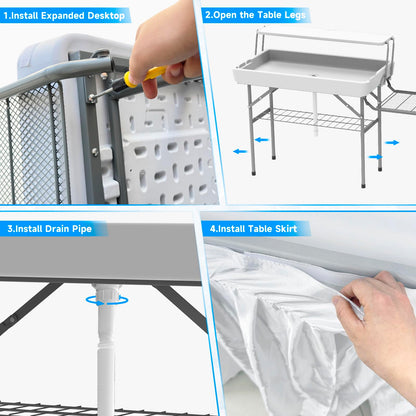 1.Install Expanded Desktop

2.Open the Table Legs

3.Install Drain Pipe

4.Install Table Skirt