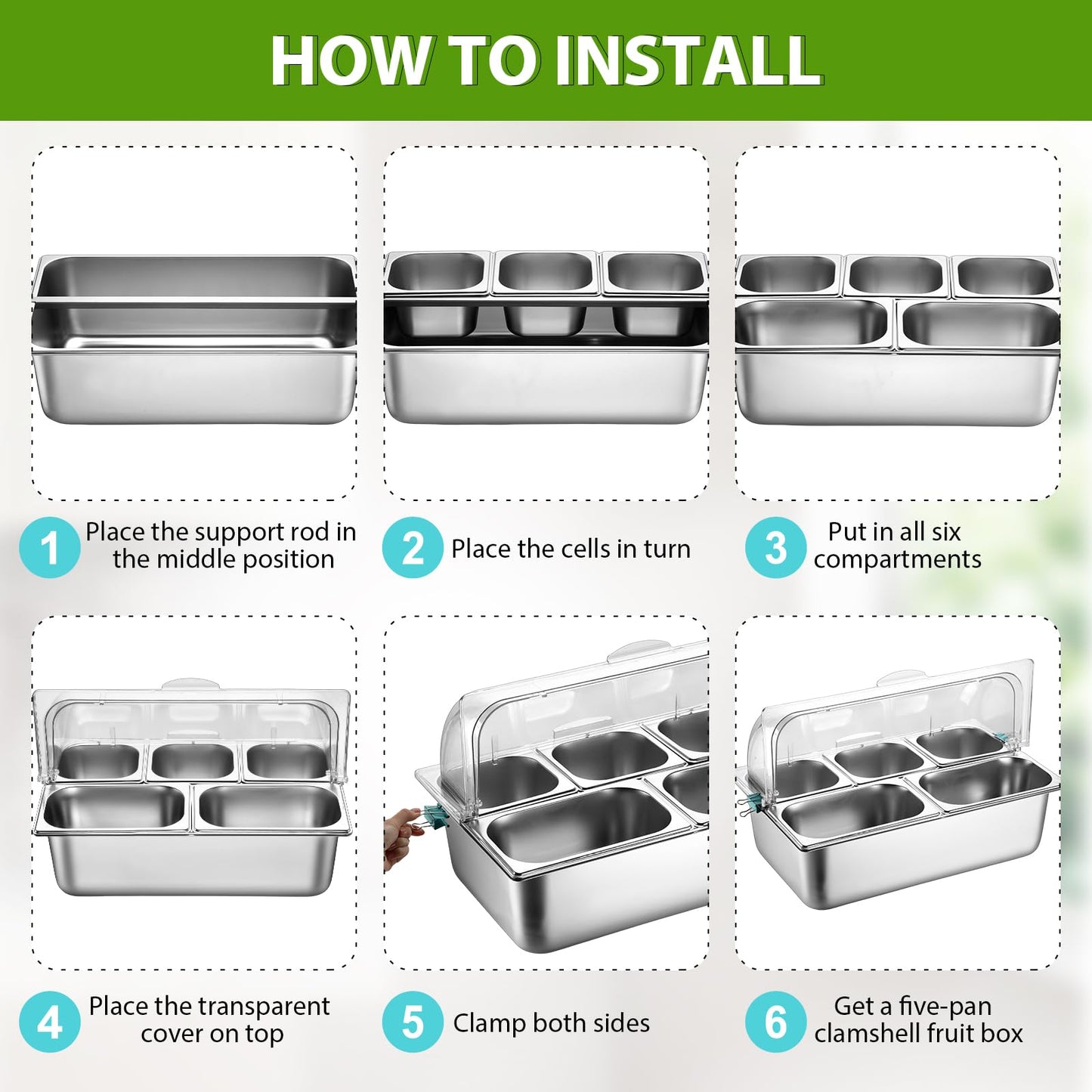 HOW TO INSTALL

1 Place the support rod in the middle position

2 Place the cells in turn

3 Put in all six compartments

4 Place the transparent cover on top

5 Clamp both sides

6 Get a five-pan clamshell fruit box