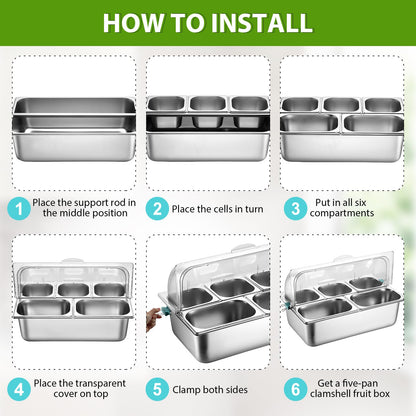 HOW TO INSTALL

1 Place the support rod in the middle position

2 Place the cells in turn

3 Put in all six compartments

4 Place the transparent cover on top

5 Clamp both sides

6 Get a five-pan clamshell fruit box