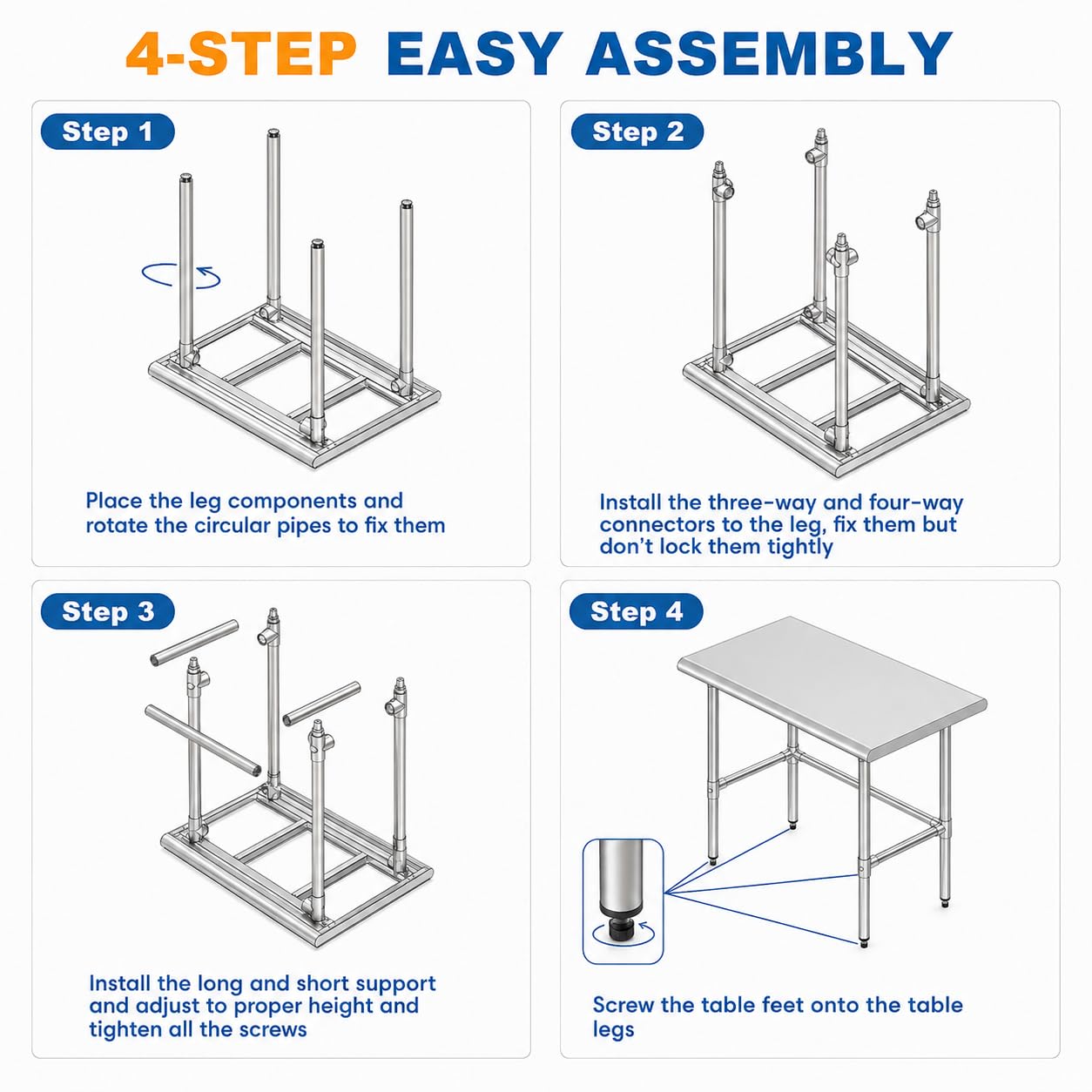 4-STEP EASY ASSEMBLY

Step 1

Place the leg components and rotate the circular pipes to fix them

Step 2

Install the three-way and four-way connectors to the leg, fix them but don't lock them tightly

Step 3

Install the long and short support and adjust to proper height and tighten all the screws

Step 4

Screw the table feet onto the table legs