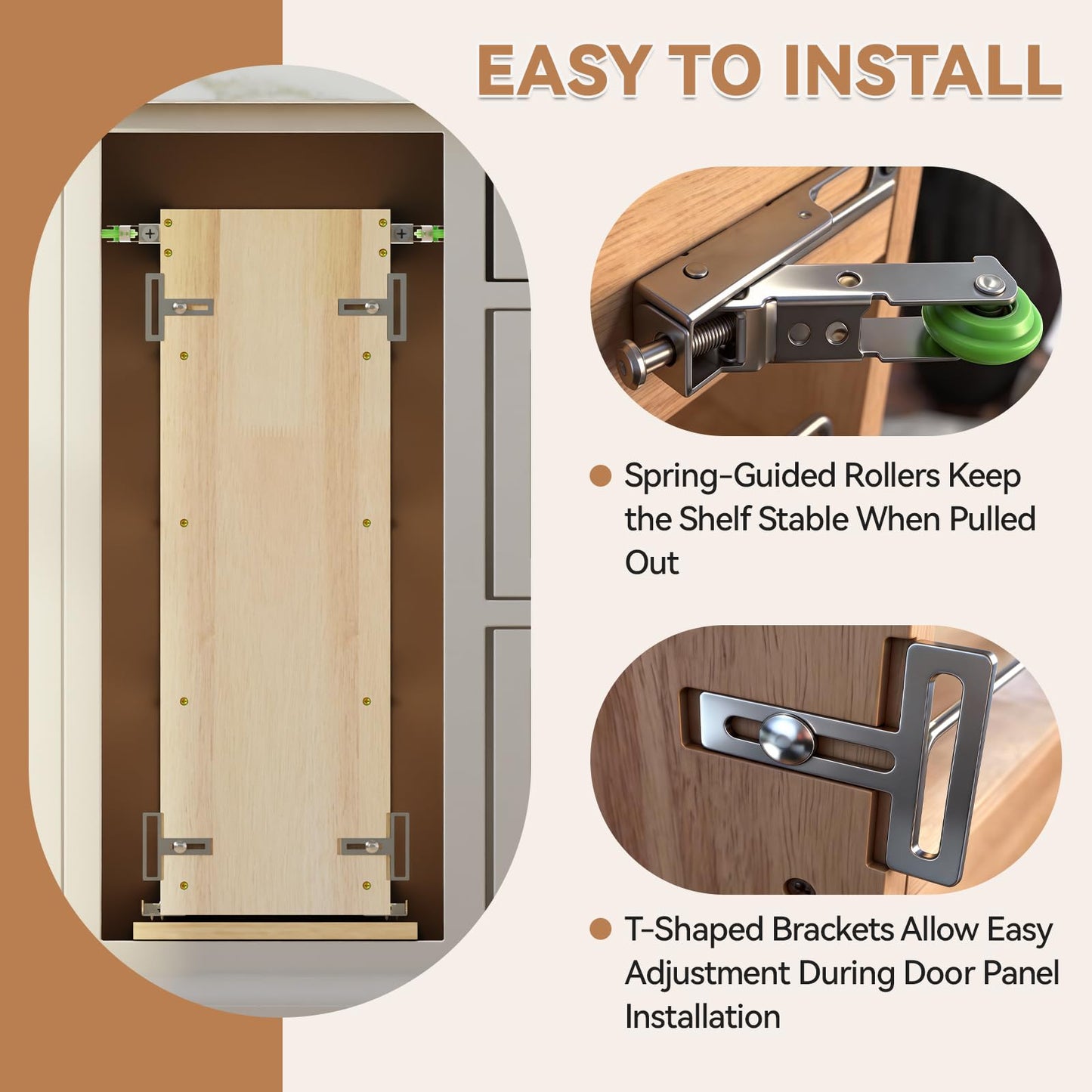 EASY TO INSTALL

Spring-Guided Rollers Keep the Shelf Stable When Pulled Out

T-Shaped Brackets Allow Easy Adjustment During Door Panel Installation