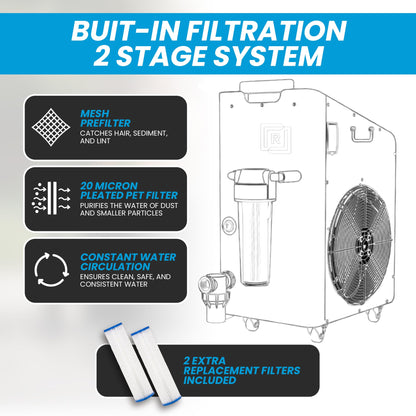 BUIT-IN FILTRATION
2 STAGE SYSTEM

MESH PREFILTER
CATCHES HAIR, SEDIMENT, AND LINT

20 MICRON PLEATED PET FILTER
PURIFIES THE WATER OF DUST AND SMALLER PARTICLES

CONSTANT WATER CIRCULATION
ENSURES CLEAN, SAFE, AND CONSISTENT WATER

R

2 EXTRA REPLACEMENT FILTERS INCLUDED