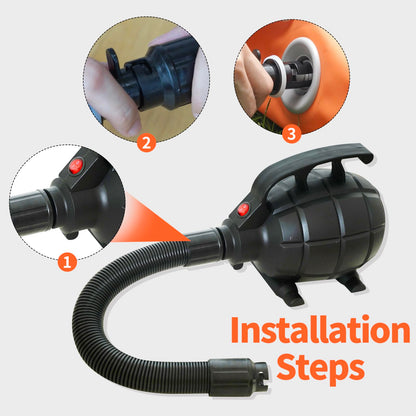 2

3

1

Installation Steps