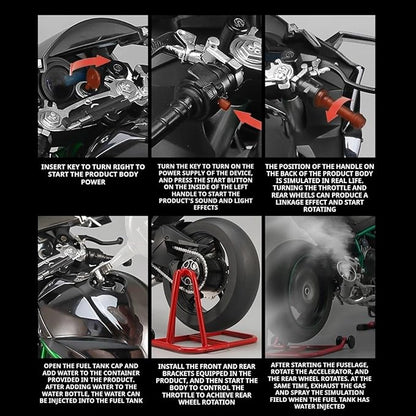 INSERT KEY TO TURN RIGHT TO START THE PRODUCT BODY POWER

TURN THE KEY TO TURN ON THE POWER SUPPLY OF THE DEVICE, AND PRESS THE START BUTTON ON THE INSIDE OF THE LEFT HANDLE TO START THE PRODUCT'S SOUND AND LIGHT EFFECTS

THE POSITION OF THE HANDLE ON THE BACK OF THE PRODUCT BODY IS SIMULATED IN REAL LIFE. TURNING THE THROTTLE AND REAR WHEELS CAN PRODUCE A LINKAGE EFFECT AND START ROTATING

OPEN THE FUEL TANK CAP AND ADD WATER TO THE CONTAINER PROVIDED IN THE PRODUCT. AFTER ADDING WATER TO THE WATER BOTTLE, THE WATER CAN BE INJECTED INTO THE FUEL TANK

INSTALL THE FRONT AND REAR BRACKETS EQUIPPED IN THE PRODUCT, AND THEN START THE BODY TO CONTROL THE THROTTLE TO ACHIEVE REAR WHEEL ROTATION

AFTER STARTING THE FUSELAGE, ROTATE THE ACCELERATOR, AND THE REAR WHEEL ROTATES. AT THE SAME TIME, EXHAUST THE GAS AND SPRAY THE SIMULATION FIELD WHEN THE FUEL TANK HAS WATER INJECTED