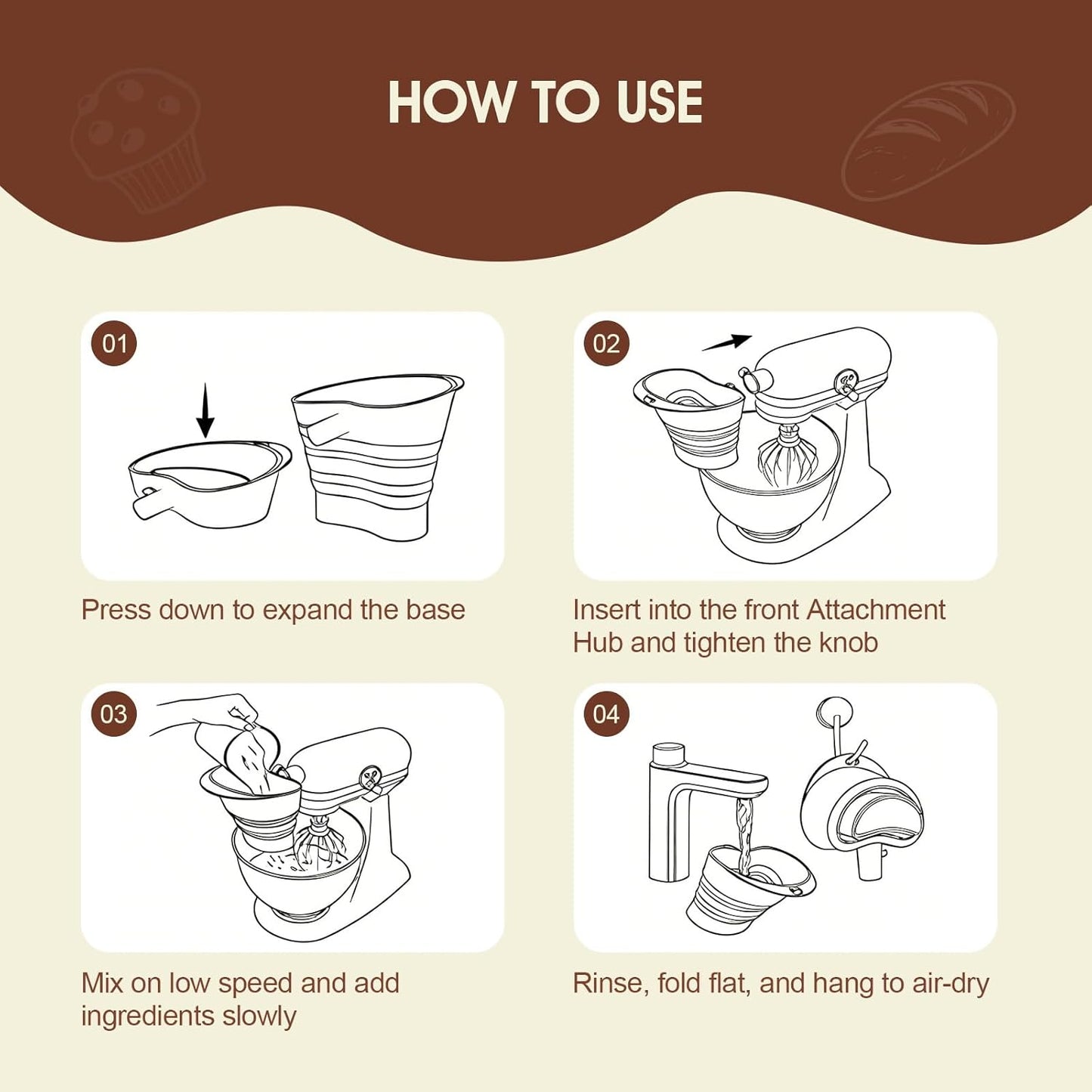 HOW TO USE

01

Press down to expand the base

02

Insert into the front Attachment Hub and tighten the knob

03

Mix on low speed and add ingredients slowly

04

Rinse, fold flat, and hang to air-dry