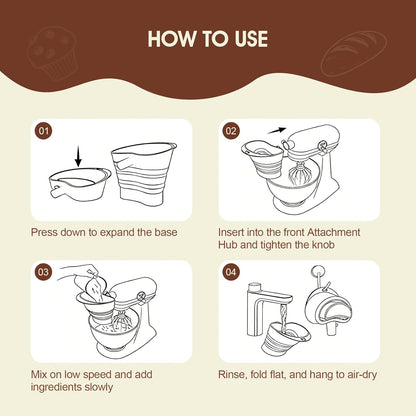 HOW TO USE

01

Press down to expand the base

02

Insert into the front Attachment Hub and tighten the knob

03

Mix on low speed and add ingredients slowly

04

Rinse, fold flat, and hang to air-dry