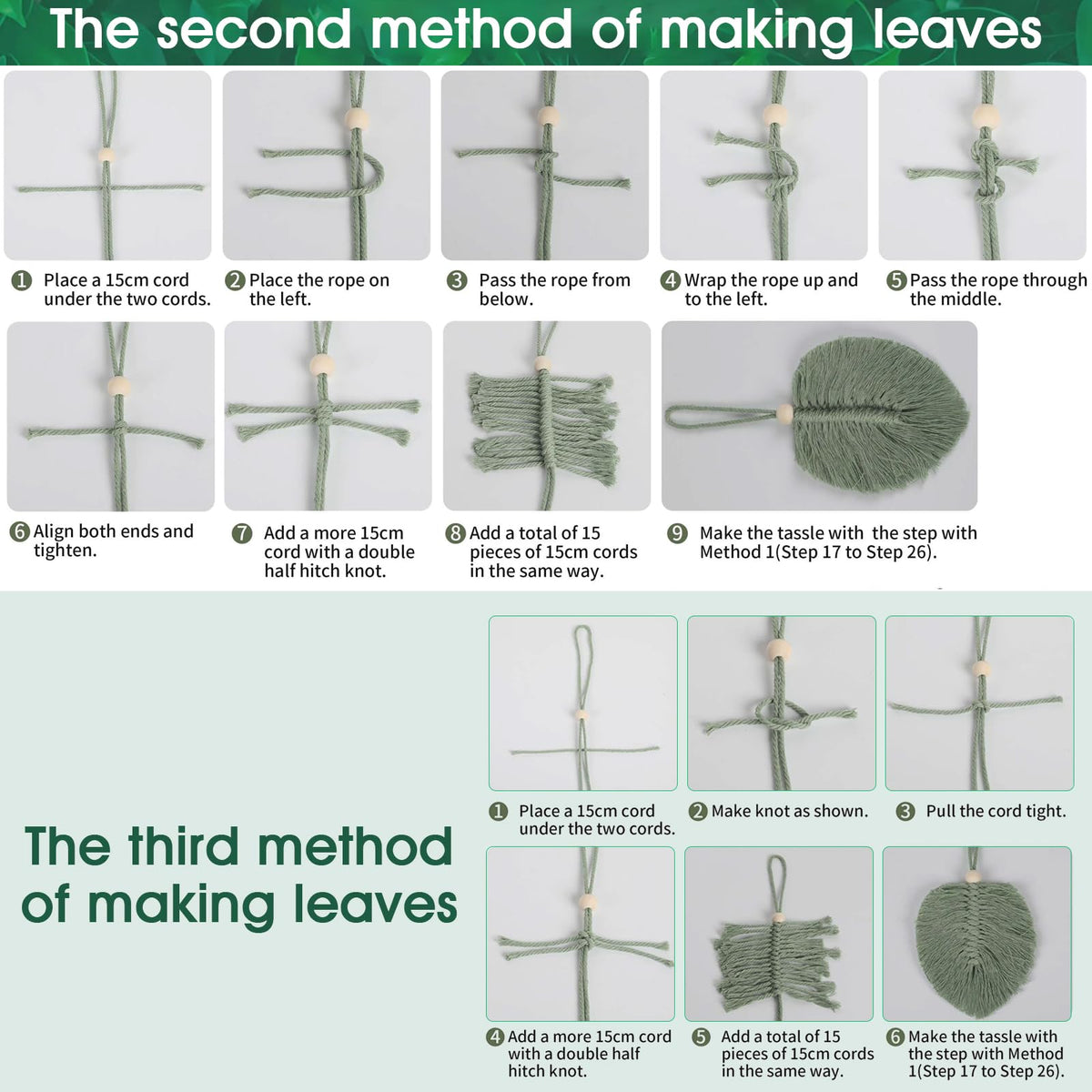 The second method of making leaves

1 Place a 15cm cord under the two cords.

2 Place the rope on the left.

3 Pass the rope from below.

4 Wrap the rope up and to the left.

5 Pass the rope through the middle.

6 Align both ends and tighten.

7 Add a more 15cm cord with a double half hitch knot.

8 Add a total of 15 pieces of 15cm cords in the same way.

9 Make the tassle with the step with Method 1(Step 17 to Step 26).

The third method of making leaves

1 Place a 15cm cord under the two cords.

2 Make knot as shown.

3 Pull the cord tight.

4 Add a more 15cm cord with a double half hitch knot.

5 Add a total of 15 pieces of 15cm cords in the same way.

6 Make the tassle with the step with Method 1(Step 17 to Step 26).