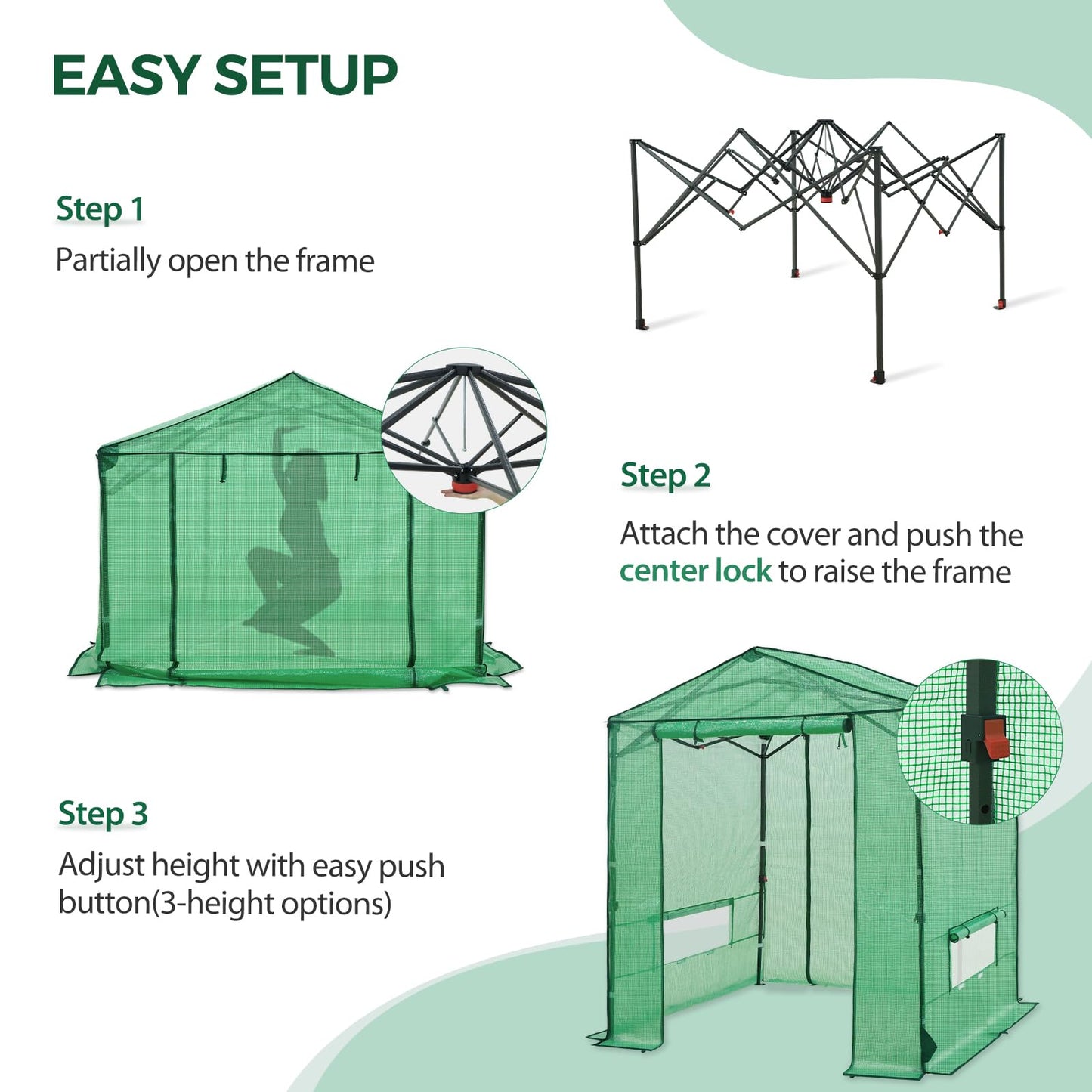 EASY SETUP

Step 1
Partially open the frame

Step 2
Attach the cover and push the center lock to raise the frame

Step 3
Adjust height with easy push button(3-height options)