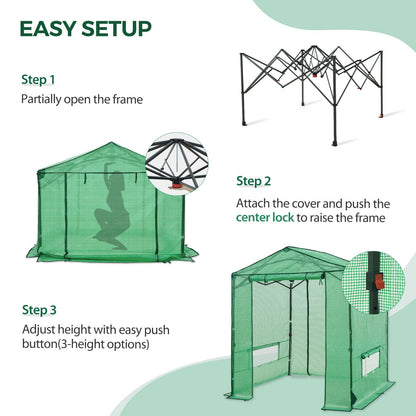 EASY SETUP

Step 1
Partially open the frame

Step 2
Attach the cover and push the center lock to raise the frame

Step 3
Adjust height with easy push button(3-height options)