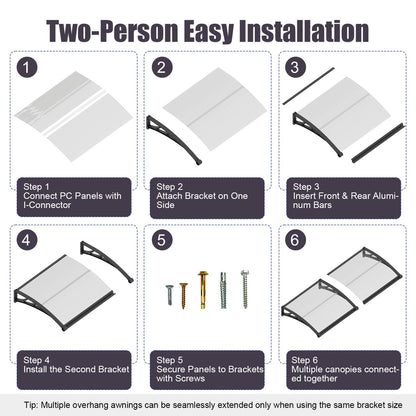 Two-Person Easy Installation

1

Step 1
Connect PC Panels with I-Connector

2

Step 2
Attach Bracket on One Side

3

Step 3
Insert Front & Rear Aluminum Bars

4

Step 4
Install the Second Bracket

5

Step 5
Secure Panels to Brackets with Screws

6

Step 6
Multiple canopies connected together

Tip: Multiple overhang awnings can be seamlessly extended only when using the same bracket size