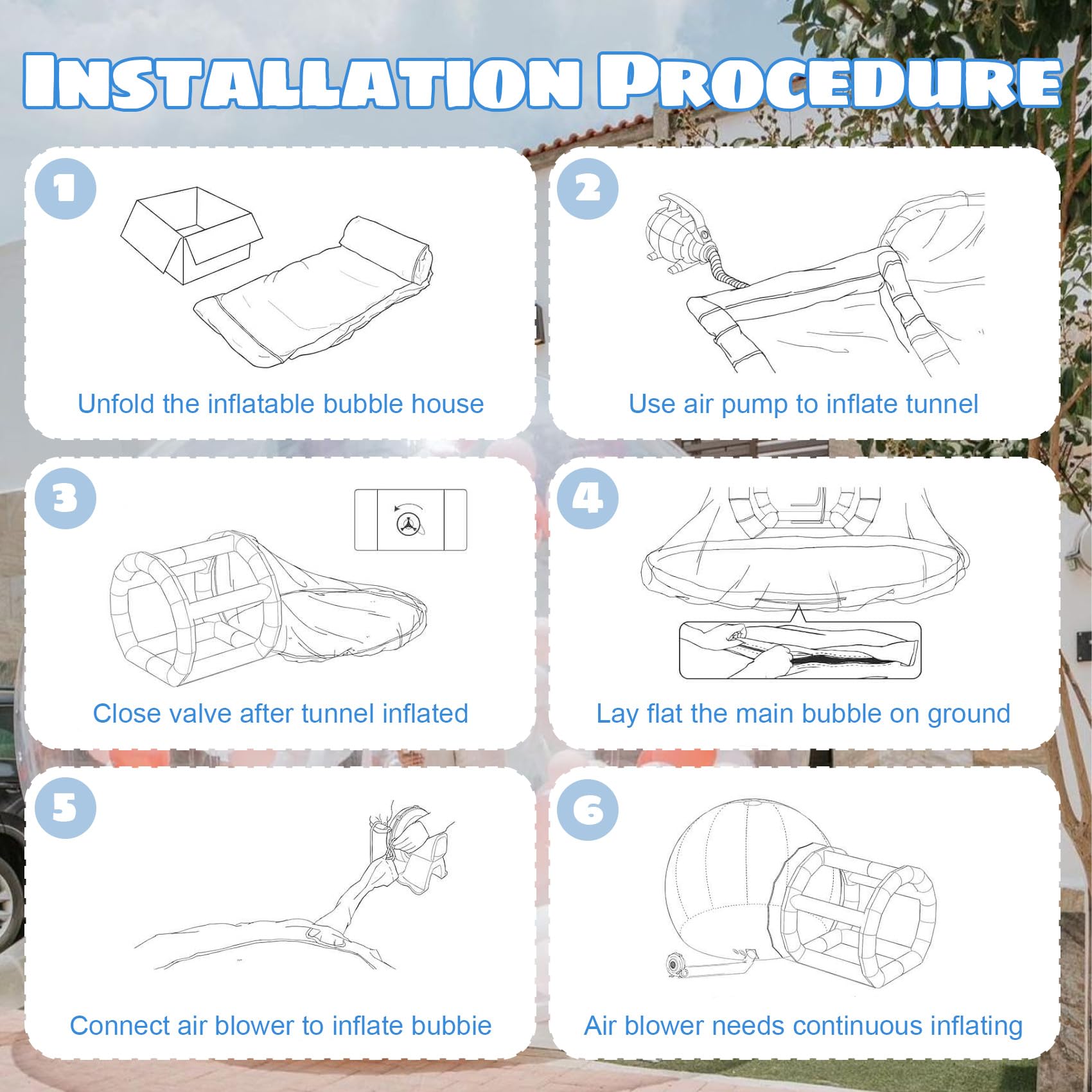 INSTALLATION PROCEDURE

1

Unfold the inflatable bubble house

2

Use air pump to inflate tunnel

3

Close valve after tunnel inflated

4

Lay flat the main bubble on ground

5

Connect air blower to inflate bubbie

6

Air blower needs continuous inflating