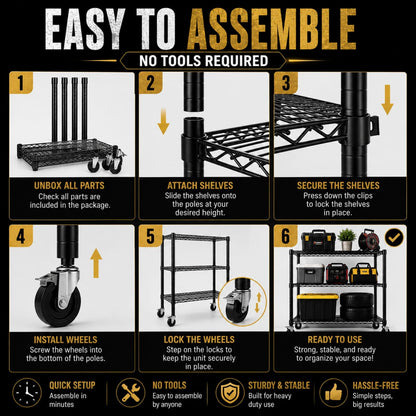 EASY TO ASSEMBLE

NO TOOLS REQUIRED

1

UNBOX ALL PARTS
Check all parts are included in the package.

2

ATTACH SHELVES
Slide the shelves onto the poles at your desired height.

3

SECURE THE SHELVES
Press down the clips to lock the shelves in place.

4

INSTALL WHEELS
Screw the wheels into the bottom of the poles.

5

LOCK THE WHEELS
Step on the locks to keep the unit securely in place.

6

READY TO USE
Strong, stable, and ready to organize your space!

QUICK SETUP
Assemble in minutes

NO TOOLS
Easy to assemble by anyone

STURDY & STABLE
Built for heavy duty use

HASSLE-FREE
Simple steps, big results