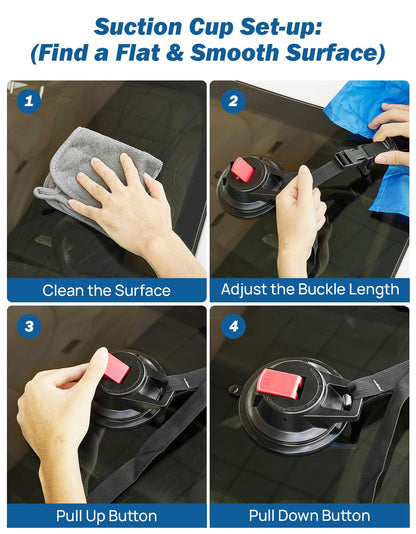 Suction Cup Set-up:
(Find a Flat & Smooth Surface)

1
Clean the Surface

2
Adjust the Buckle Length

3
Pull Up Button

4
Pull Down Button