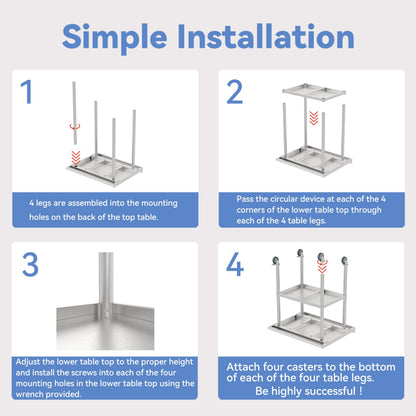 Simple Installation

1

4 legs are assembled into the mounting holes on the back of the top table.

2

Pass the circular device at each of the 4 corners of the lower table top through each of the 4 table legs.

3

Adjust the lower table top to the proper height and install the screws into each of the four mounting holes in the lower table top using the wrench provided.

4

Attach four casters to the bottom of each of the four table legs.
Be highly successful !