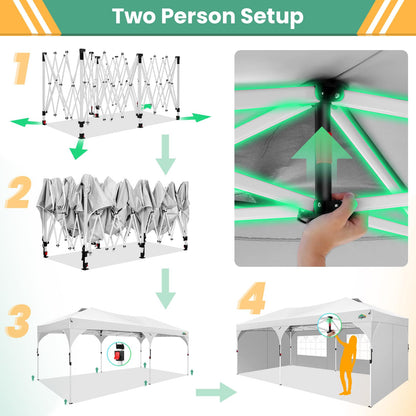 Two Person Setup

1

2

3

4