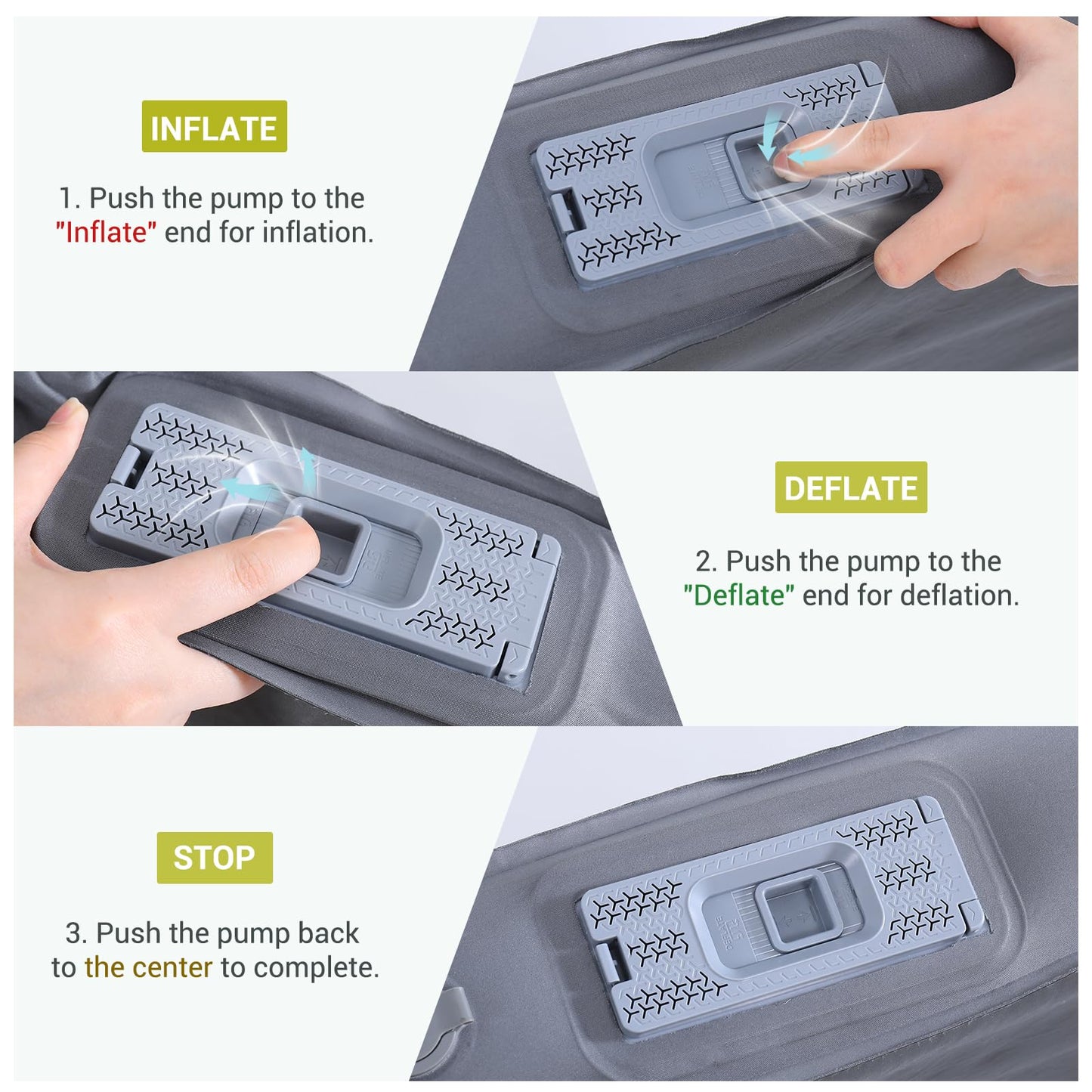 INFLATE

1. Push the pump to the "Inflate" end for inflation.

DEFLATE

2. Push the pump to the "Deflate" end for deflation.

STOP

3. Push the pump back to the center to complete.