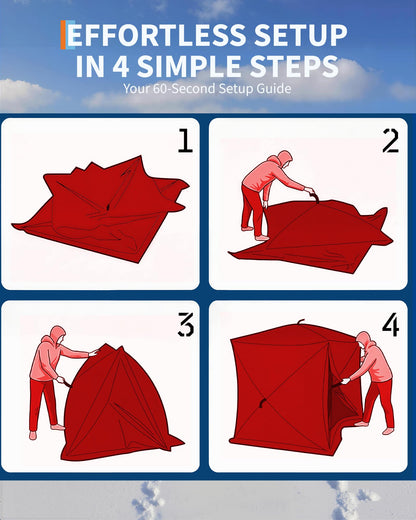 EFFORTLESS SETUP IN 4 SIMPLE STEPS
Your 60-Second Setup Guide

1

2

3

4