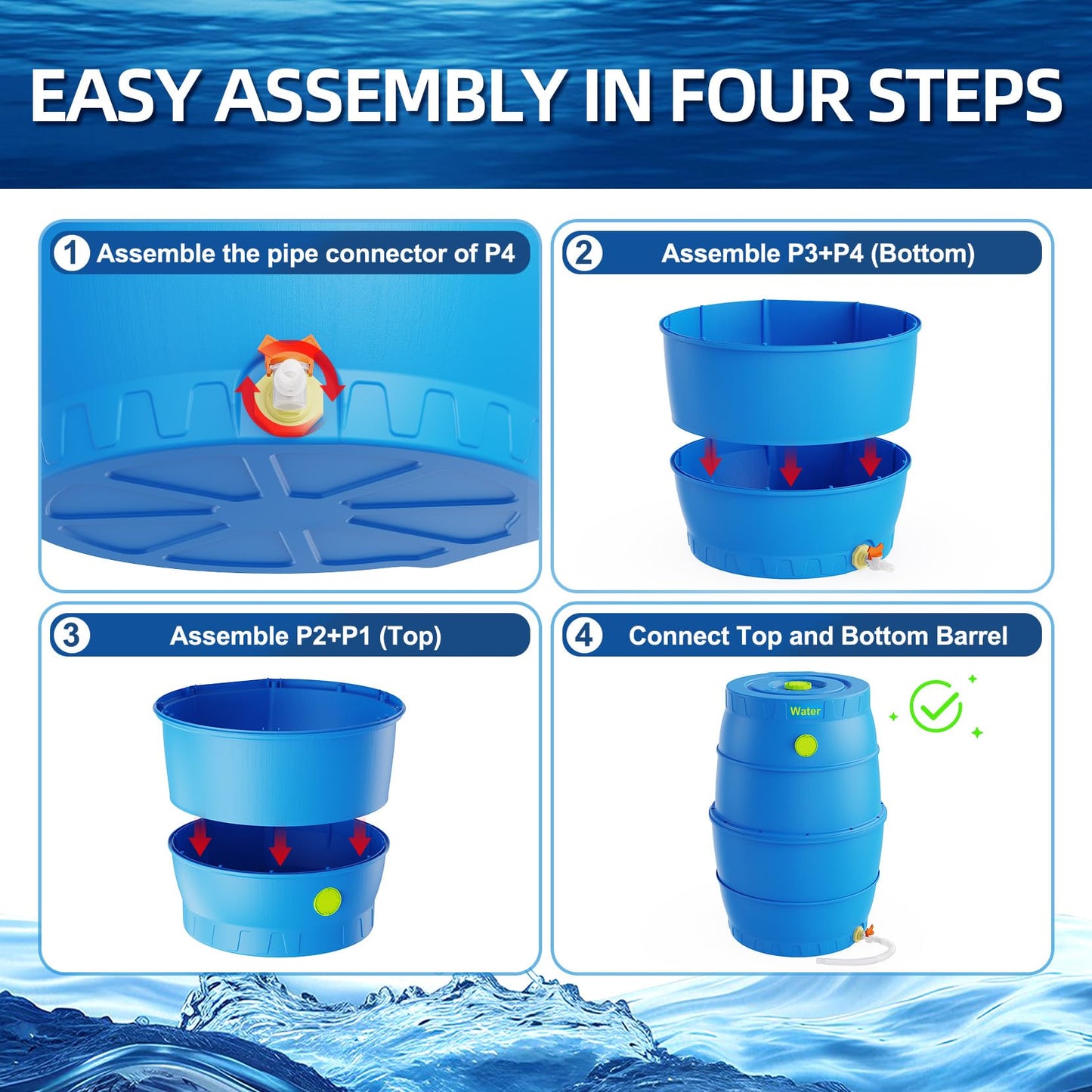 EASY ASSEMBLY IN FOUR STEPS

1 Assemble the pipe connector of P4

2 Assemble P3+P4 (Bottom)

3 Assemble P2+P1 (Top)

4 Connect Top and Bottom Barrel

Water