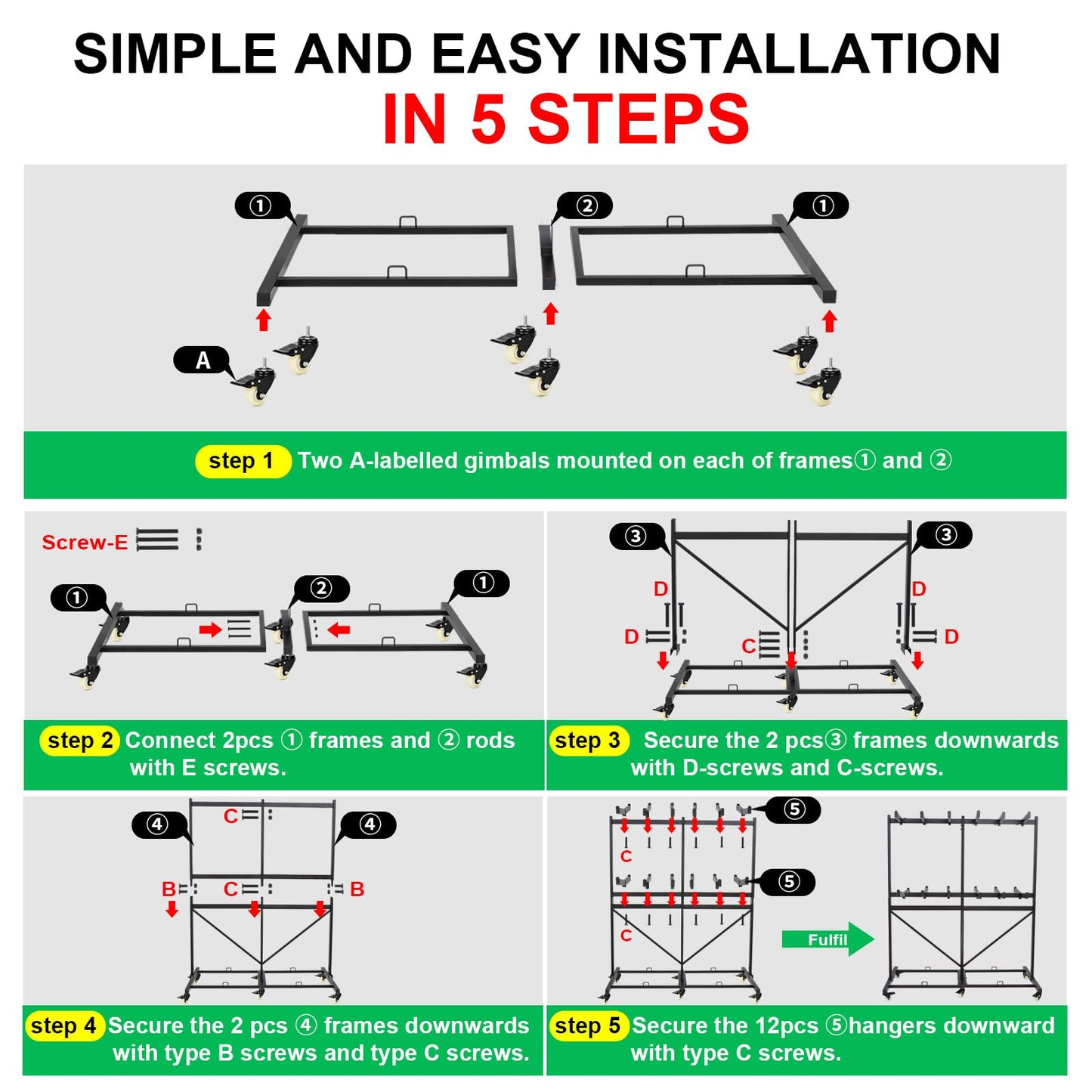 SIMPLE AND EASY INSTALLATION
IN 5 STEPS

①
②
①
A

step 1 Two A-labelled gimbals mounted on each of frames① and ②

Screw-E
①
②
①

step 2 Connect 2pcs ① frames and ② rods with E screws.

③
③
D
D
D
D
C

step 3 Secure the 2 pcs③ frames downwards with D-screws and C-screws.

④
④
C
B
C
B

step 4 Secure the 2 pcs ④ frames downwards with type B screws and type C screws.

⑤
C
⑤
C
Fulfil

step 5 Secure the 12pcs ⑤hangers downward with type C screws.