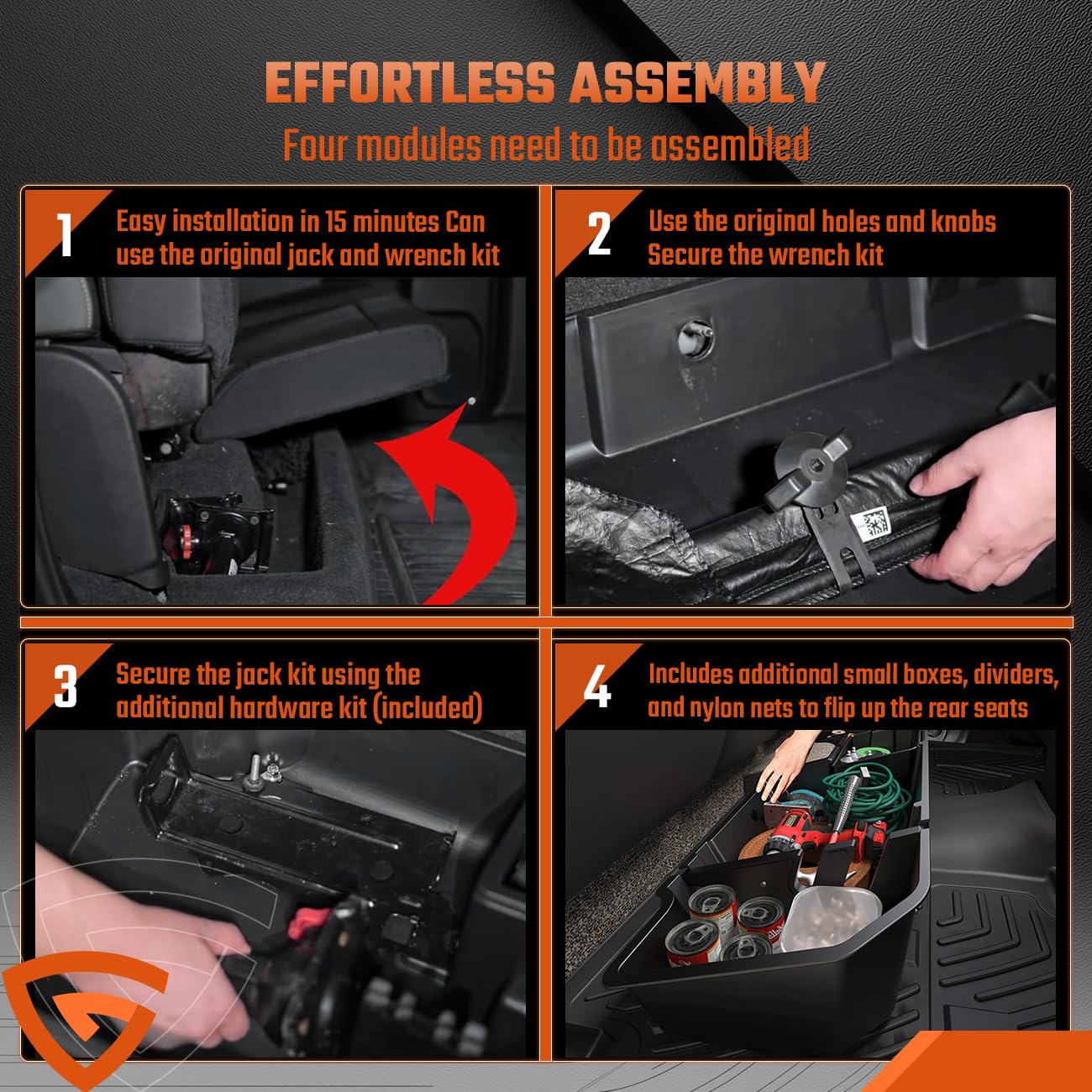 EFFORTLESS ASSEMBLY

Four modules need to be assembled

1 Easy installation in 15 minutes Can use the original jack and wrench kit

2 Use the original holes and knobs Secure the wrench kit

3 Secure the jack kit using the additional hardware kit (included)

4 Includes additional small boxes, dividers, and nylon nets to flip up the rear seats