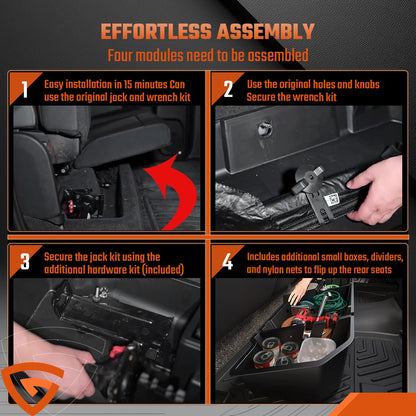 EFFORTLESS ASSEMBLY
Four modules need to be assembled

1
Easy installation in 15 minutes Can use the original jack and wrench kit

2
Use the original holes and knobs Secure the wrench kit

3
Secure the jack kit using the additional hardware kit (included)

4
Includes additional small boxes, dividers, and nylon nets to flip up the rear seats