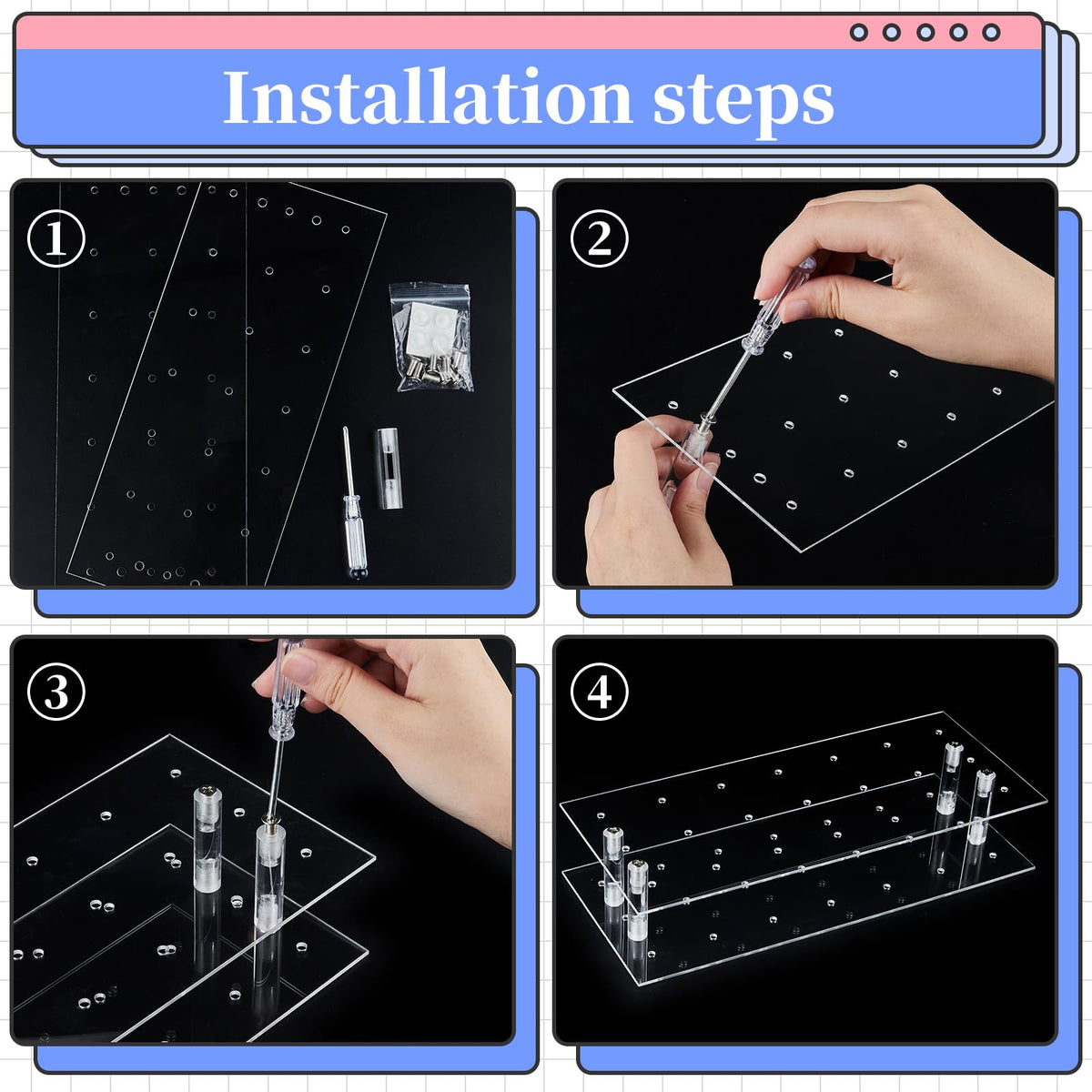 Installation steps

①

②

③

④