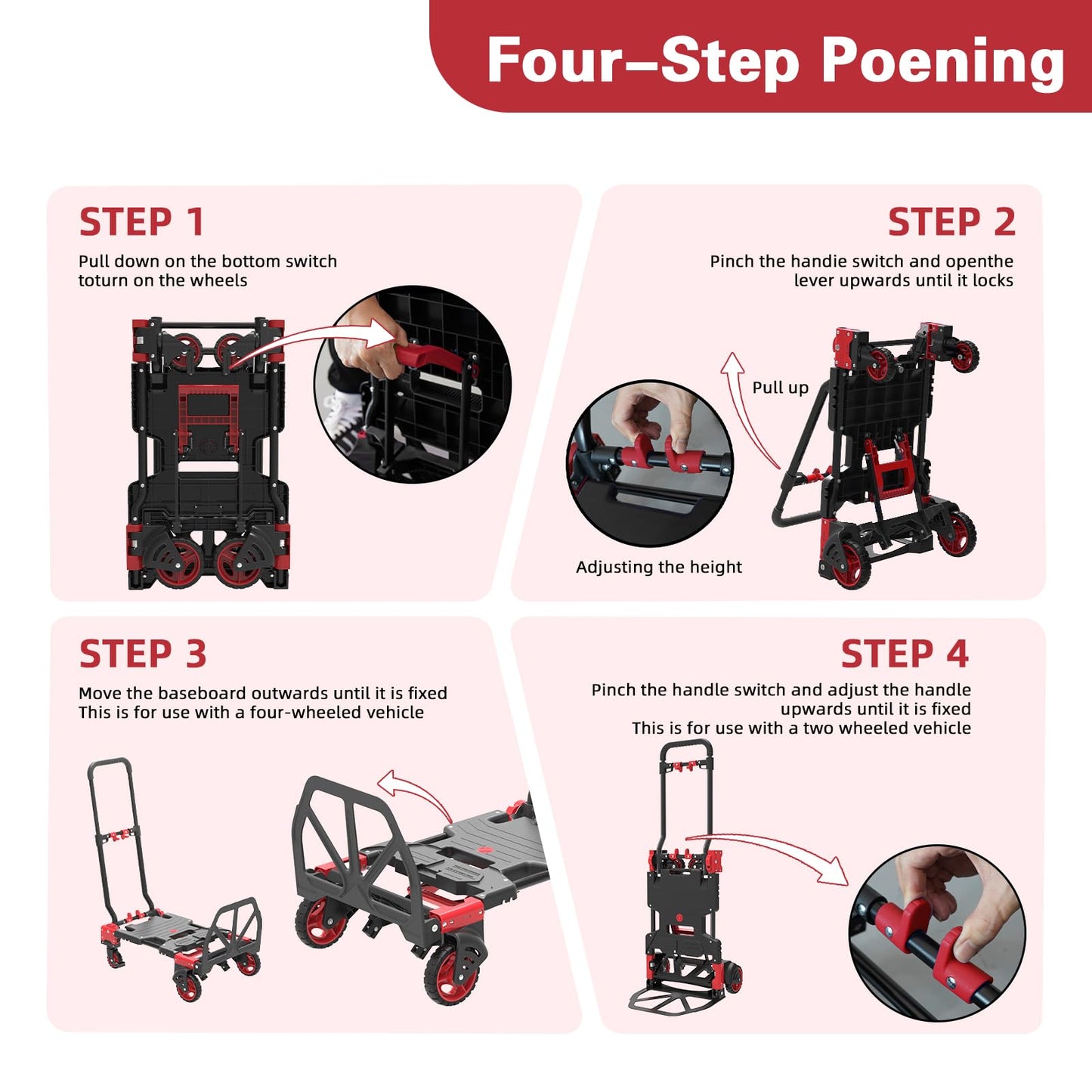 Four–Step Poening

STEP 1

Pull down on the bottom switch toturn on the wheels

STEP 2

Pinch the handie switch and openthe lever upwards until it locks

Pull up

Adjusting the height

STEP 3

Move the baseboard outwards until it is fixed
This is for use with a four-wheeled vehicle

STEP 4

Pinch the handle switch and adjust the handle upwards until it is fixed
This is for use with a two wheeled vehicle