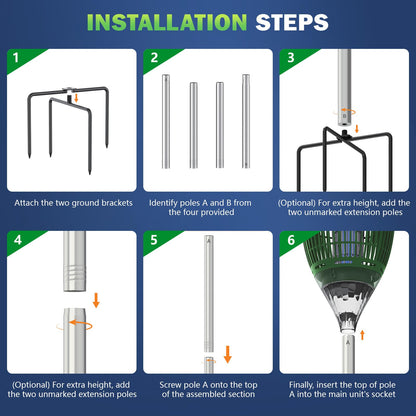 INSTALLATION STEPS

1

Attach the two ground brackets

2

Identify poles A and B from the four provided

3

B

(Optional) For extra height, add the two unmarked extension poles

4

(Optional) For extra height, add the two unmarked extension poles

5

A

Screw pole A onto the top of the assembled section

6

A

Finally, insert the top of pole A into the main unit's socket