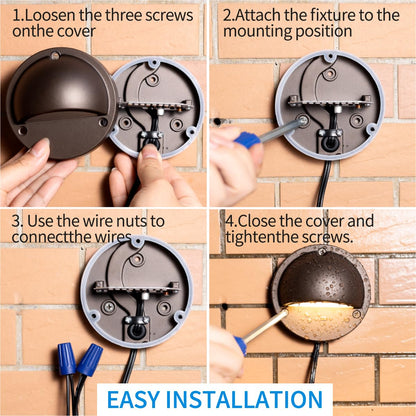 1.Loosen the three screws onthe cover

2.Attach the fixture to the mounting position

3. Use the wire nuts to connectthe wires

4.Close the cover and tightenthe screws.

EASY INSTALLATION