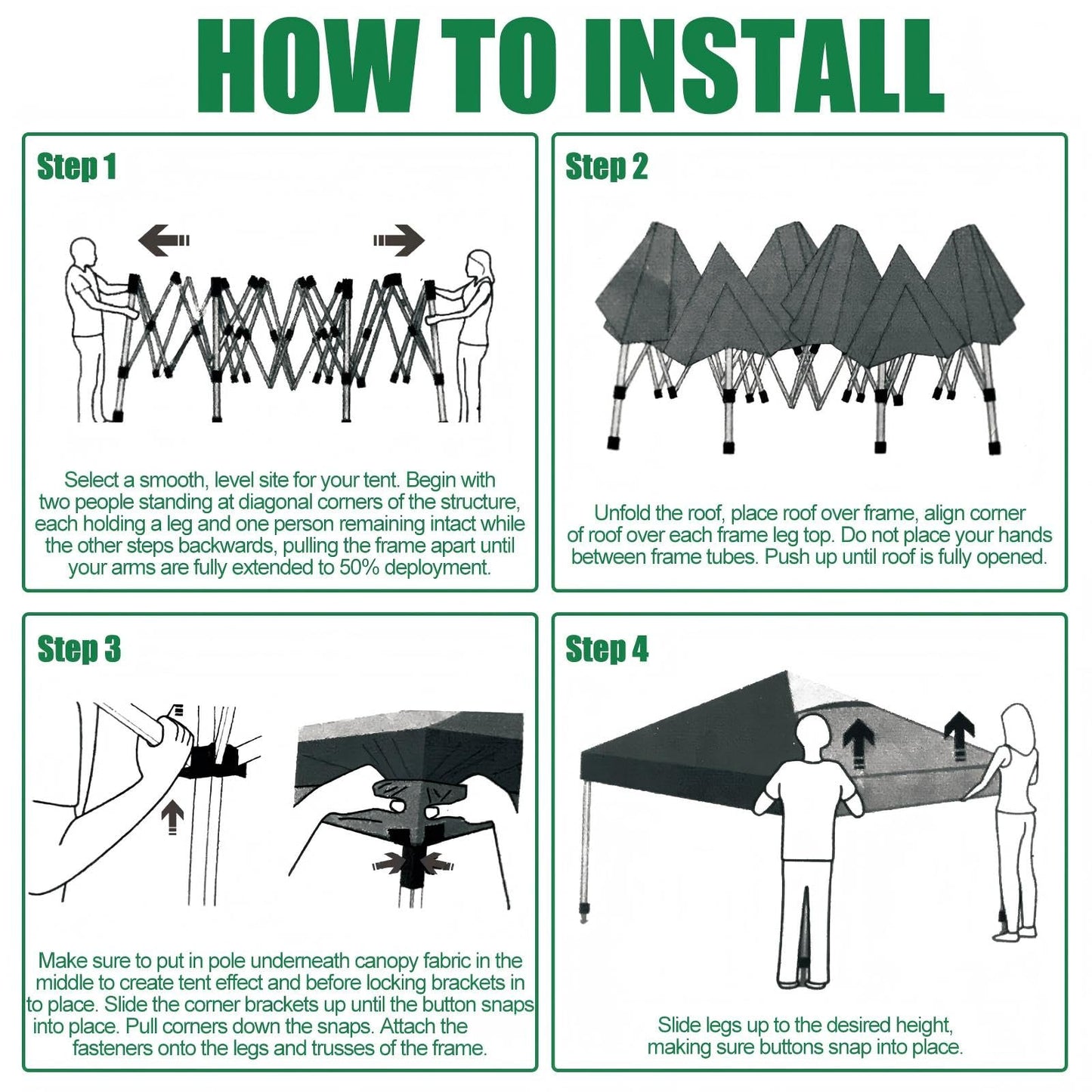 HOW TO INSTALL

Step 1

Select a smooth, level site for your tent. Begin with two people standing at diagonal corners of the structure, each holding a leg and one person remaining intact while the other steps backwards, pulling the frame apart until your arms are fully extended to 50% deployment.

Step 2

Unfold the roof, place roof over frame, align corner of roof over each frame leg top. Do not place your hands between frame tubes. Push up until roof is fully opened.

Step 3

Make sure to put in pole underneath canopy fabric in the middle to create tent effect and before locking brackets in to place. Slide the corner brackets up until the button snaps into place. Pull corners down the snaps. Attach the fasteners onto the legs and trusses of the frame.

Step 4

Slide legs up to the desired height, making sure buttons snap into place.