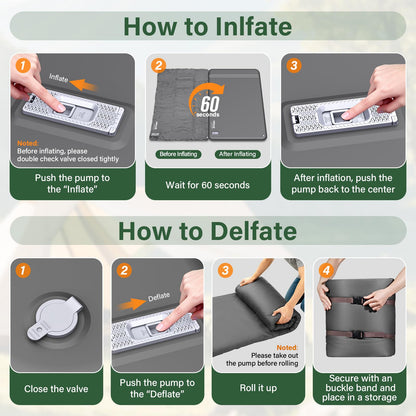 How to Inlfate

1
Inflate
Noted:
Before inflating, please double check valve closed tightly
Push the pump to the "Inflate"

2
60
seconds
Before Inflating
After Inflating
Wait for 60 seconds

3
After inflation, push the pump back to the center

How to Delfate

1
Close the valve

2
Deflate
Push the pump to the "Deflate"

3
Noted:
Please take out the pump before rolling
Roll it up

4
Secure with an buckle band and place in a storage