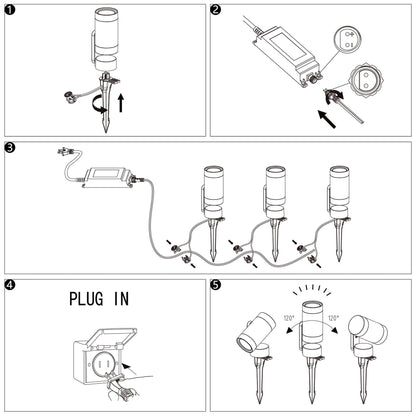 1

2

3

4

PLUG IN

5

120°

120°