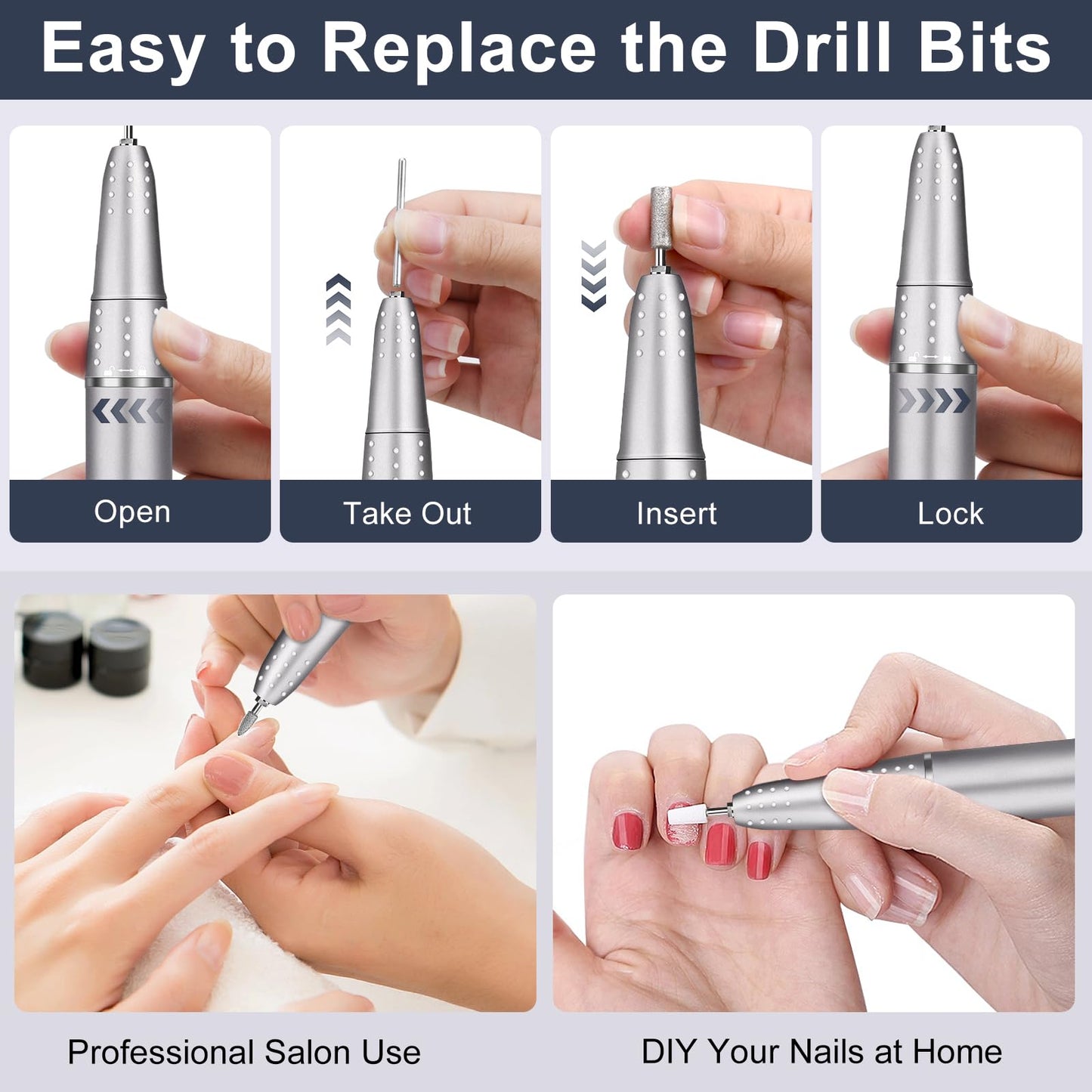 Easy to Replace the Drill Bits

Open

Take Out

Insert

Lock

Professional Salon Use

DIY Your Nails at Home