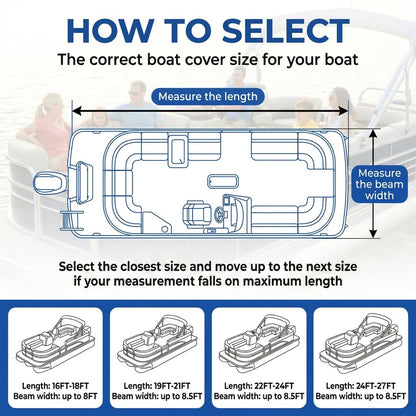 HOW TO SELECT
The correct boat cover size for your boat

Measure the length

Measure the beam width

Select the closest size and move up to the next size if your measurement falls on maximum length

Length: 16FT-18FT
Beam width: up to 8FT

Length: 19FT-21FT
Beam width: up to 8.5FT

Length: 22FT-24FT
Beam width: up to 8.5FT

Length: 24FT-27FT
Beam width: up to 8.5FT