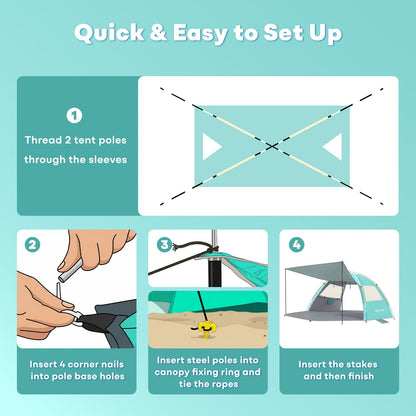 Quick & Easy to Set Up

1

Thread 2 tent poles through the sleeves

2

Insert 4 corner nails into pole base holes

3

Insert steel poles into canopy fixing ring and tie the ropes

4

Insert the stakes and then finish