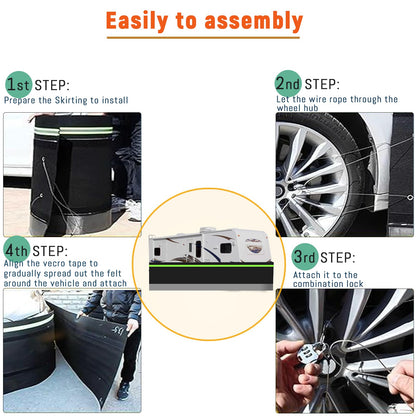 Easily to assembly

1st STEP:
Prepare the Skirting to install

2nd STEP:
Let the wire rope through the wheel hub

4th STEP:
Align the vecro tape to gradually spread out the felt around the vehicle and attach

3rd STEP:
Attach it to the combination lock