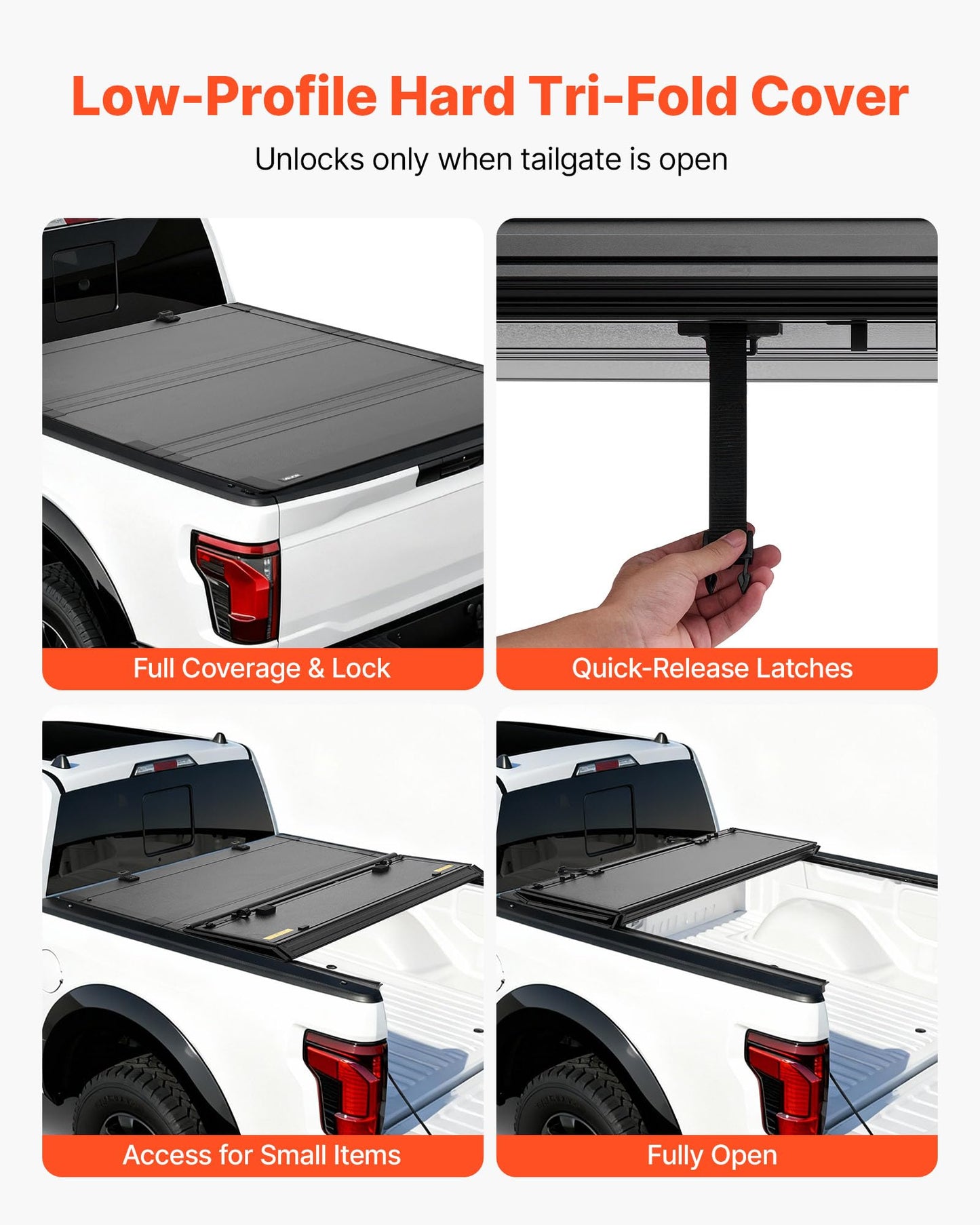 Low-Profile Hard Tri-Fold Cover

Unlocks only when tailgate is open

Full Coverage & Lock

Quick-Release Latches

Access for Small Items

Fully Open