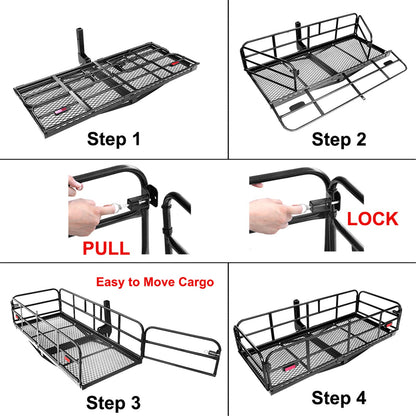 Step 1

Step 2

PULL

LOCK

Easy to Move Cargo

Step 3

Step 4