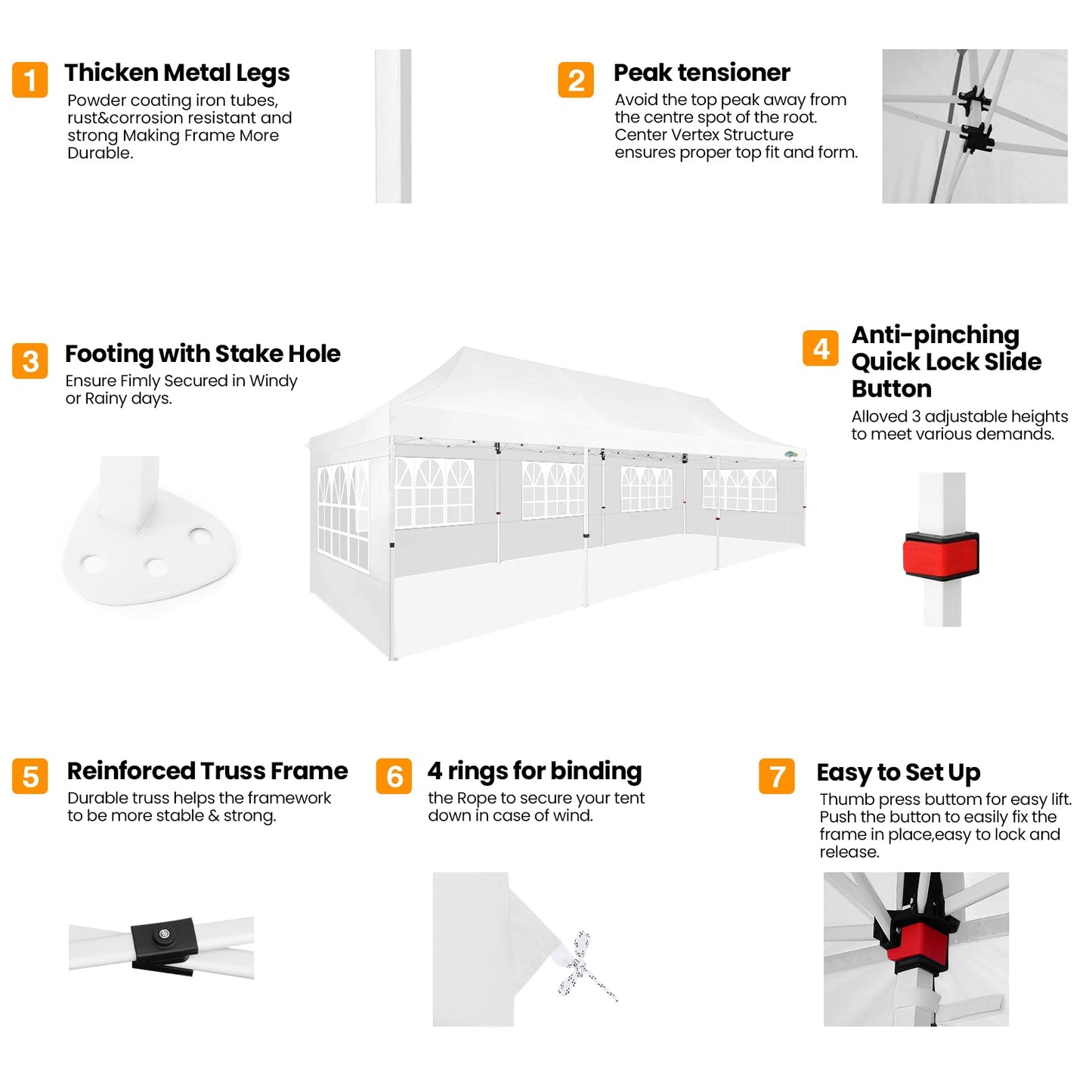 1 Thicken Metal Legs

Powder coating iron tubes, rust&corrosion resistant and strong Making Frame More Durable.

2 Peak tensioner

Avoid the top peak away from the centre spot of the root. Center Vertex Structure ensures proper top fit and form.

3 Footing with Stake Hole

Ensure Fimly Secured in Windy or Rainy days.

4 Anti-pinching Quick Lock Slide Button

Alloved 3 adjustable heights to meet various demands.

5 Reinforced Truss Frame

Durable truss helps the framework to be more stable & strong.

6 4 rings for binding

the Rope to secure your tent down in case of wind.

7 Easy to Set Up

Thumb press buttom for easy lift. Push the button to easily fix the frame in place,easy to lock and release.