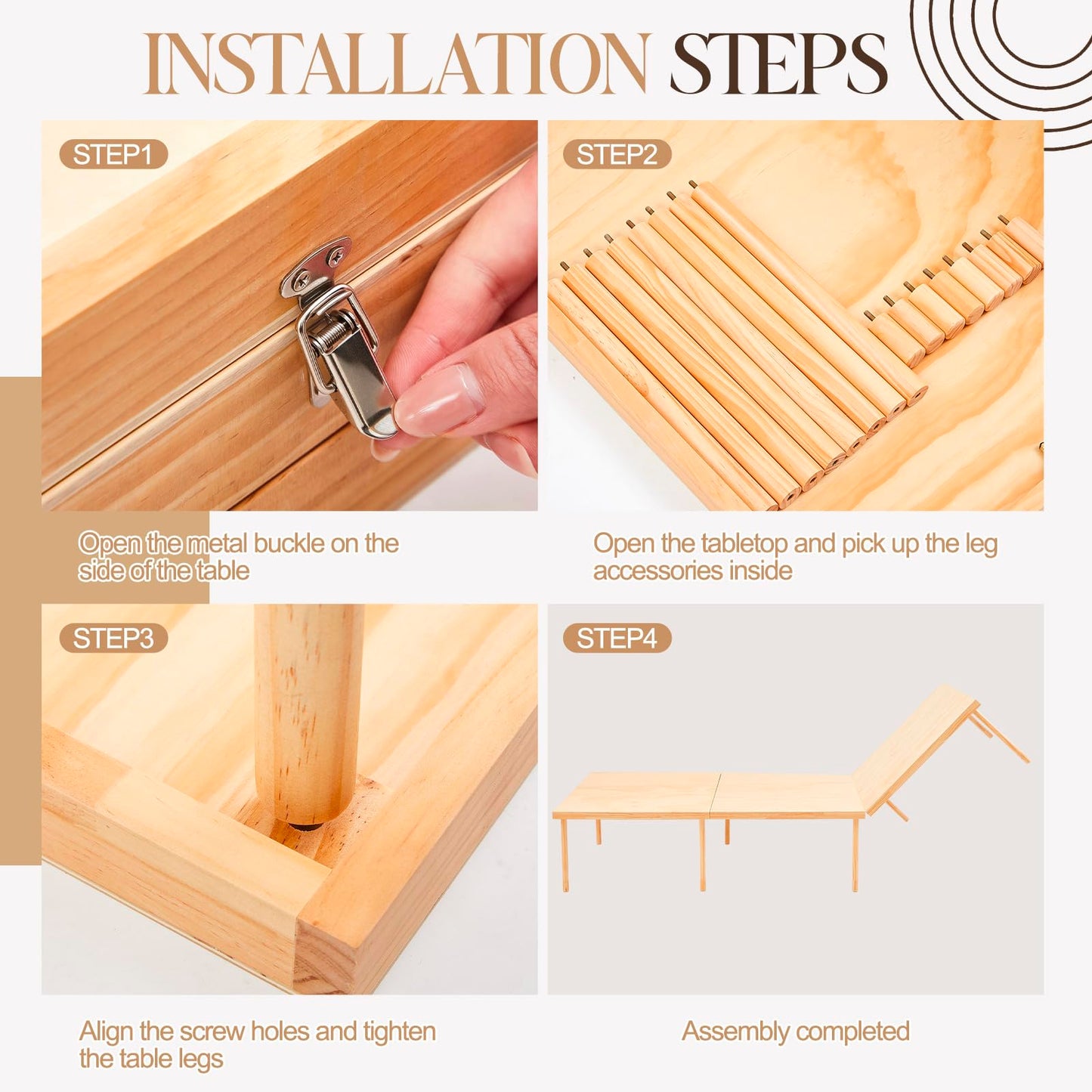 INSTALLATION STEPS

STEP1

Open the metal buckle on the side of the table

STEP2

Open the tabletop and pick up the leg accessories inside

STEP3

Align the screw holes and tighten the table legs

STEP4

Assembly completed