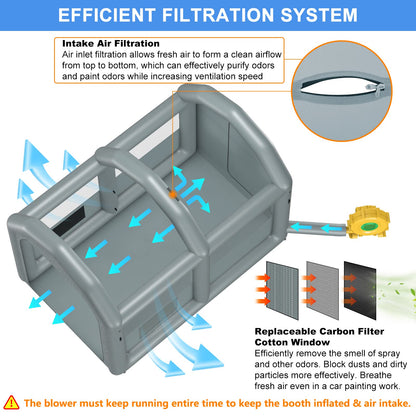 EFFICIENT FILTRATION SYSTEM

Intake Air Filtration
Air inlet filtration allows fresh air to form a clean airflow from top to bottom, which can effectively purify odors and paint odors while increasing ventilation speed

Replaceable Carbon Filter Cotton Window
Efficiently remove the smell of spray and other odors. Block dusts and dirty particles more effectively. Breathe fresh air even in a car painting work.

The blower must keep running entire time to keep the booth inflated & air intake.