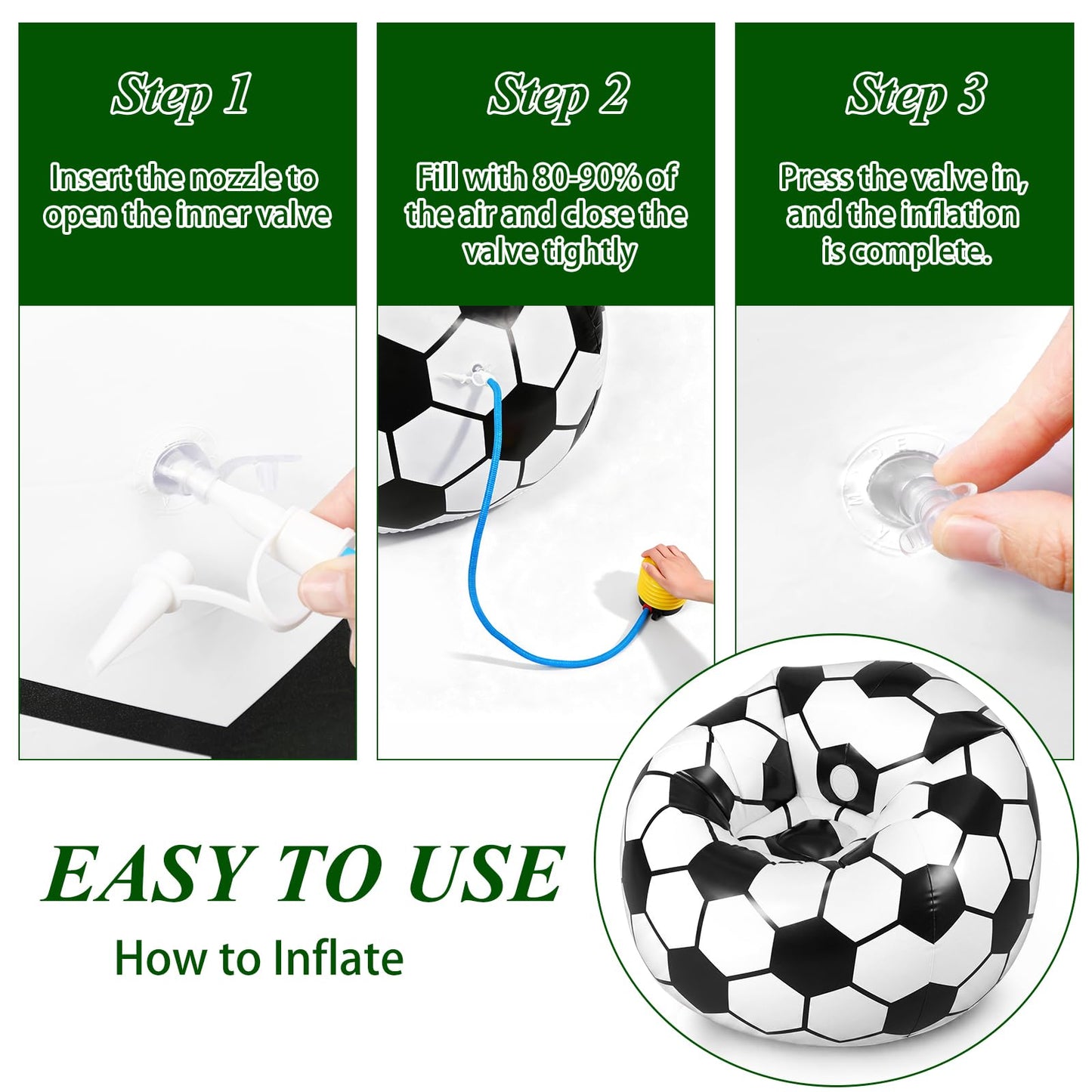 Step 1

Insert the nozzle to open the inner valve

Step 2

Fill with 80-90% of the air and close the valve tightly

Step 3

Press the valve in, and the inflation is complete.

EASY TO USE

How to Inflate