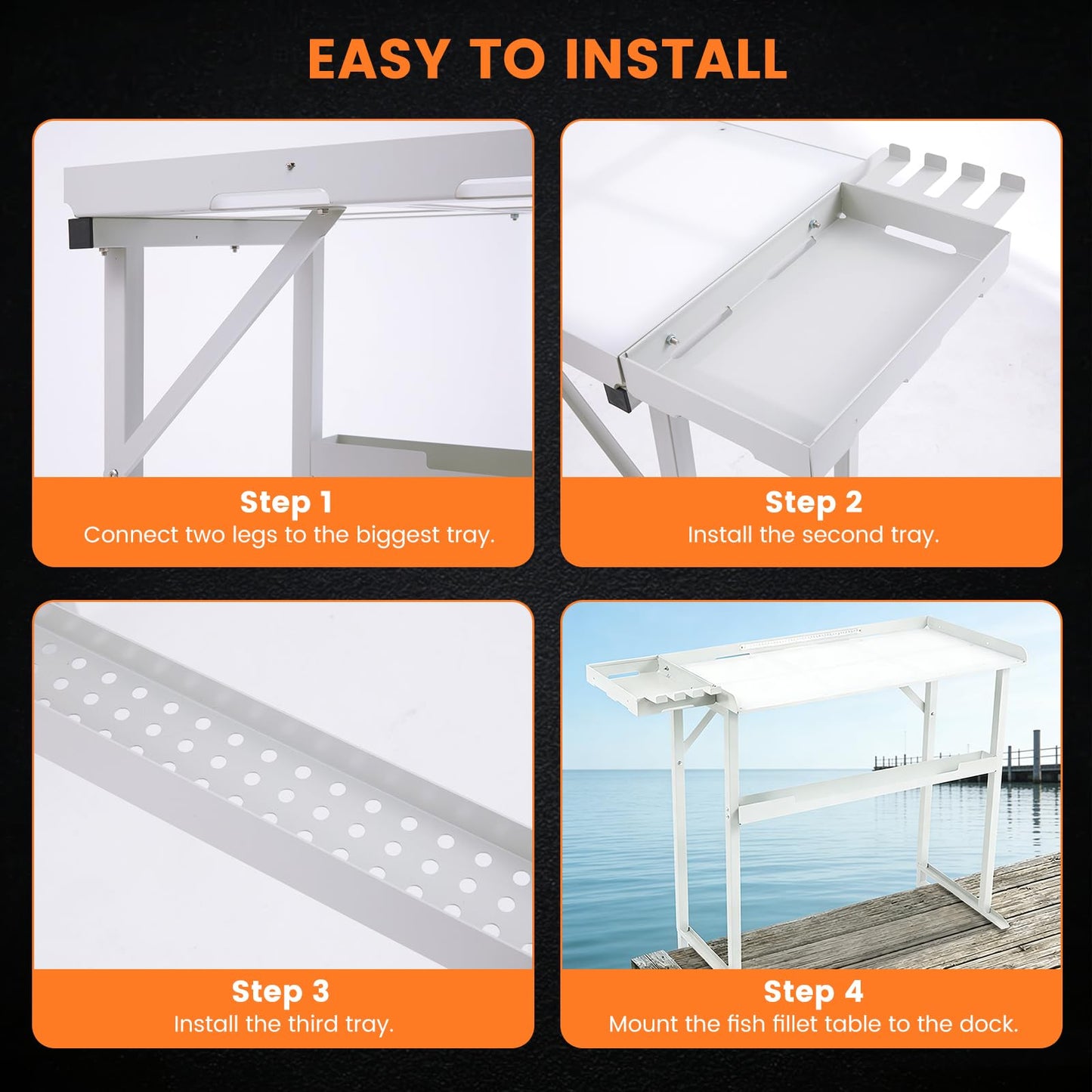 EASY TO INSTALL

Step 1
Connect two legs to the biggest tray.

Step 2
Install the second tray.

Step 3
Install the third tray.

Step 4
Mount the fish fillet table to the dock.