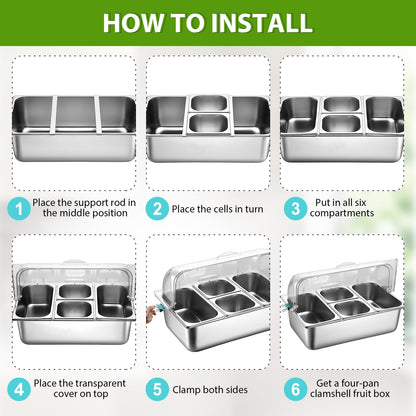 HOW TO INSTALL

1 Place the support rod in the middle position

2 Place the cells in turn

3 Put in all six compartments

4 Place the transparent cover on top

5 Clamp both sides

6 Get a four-pan clamshell fruit box