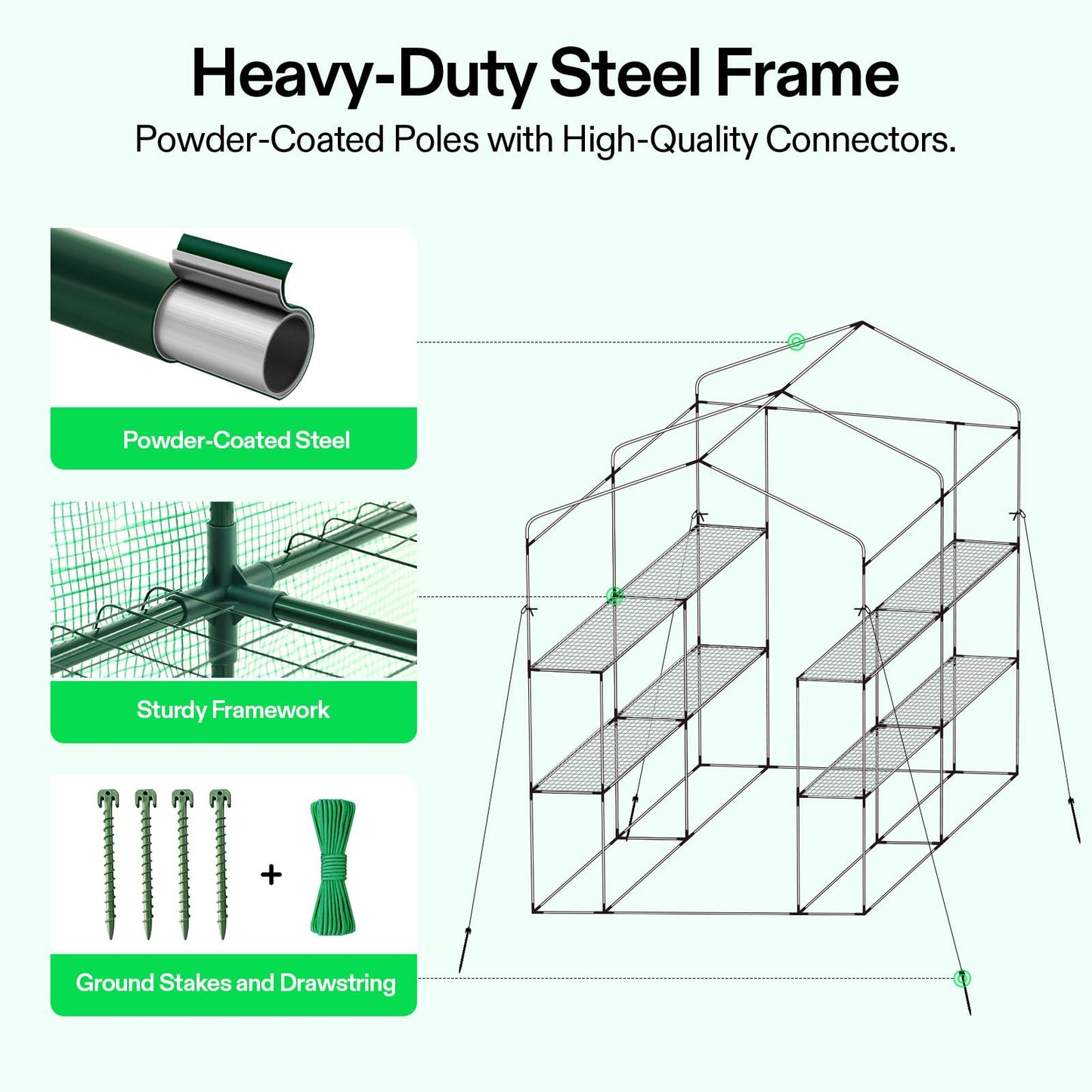 Heavy-Duty Steel Frame

Powder-Coated Poles with High-Quality Connectors.

Powder-Coated Steel

Sturdy Framework

+

Ground Stakes and Drawstring