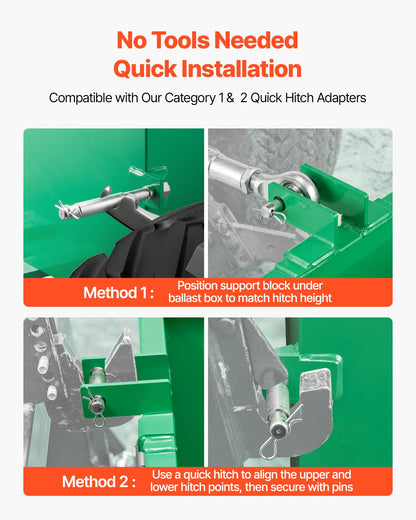 No Tools Needed
Quick Installation

Compatible with Our Category 1 & 2 Quick Hitch Adapters

Method 1 : Position support block under ballast box to match hitch height

Method 2 : Use a quick hitch to align the upper and lower hitch points, then secure with pins