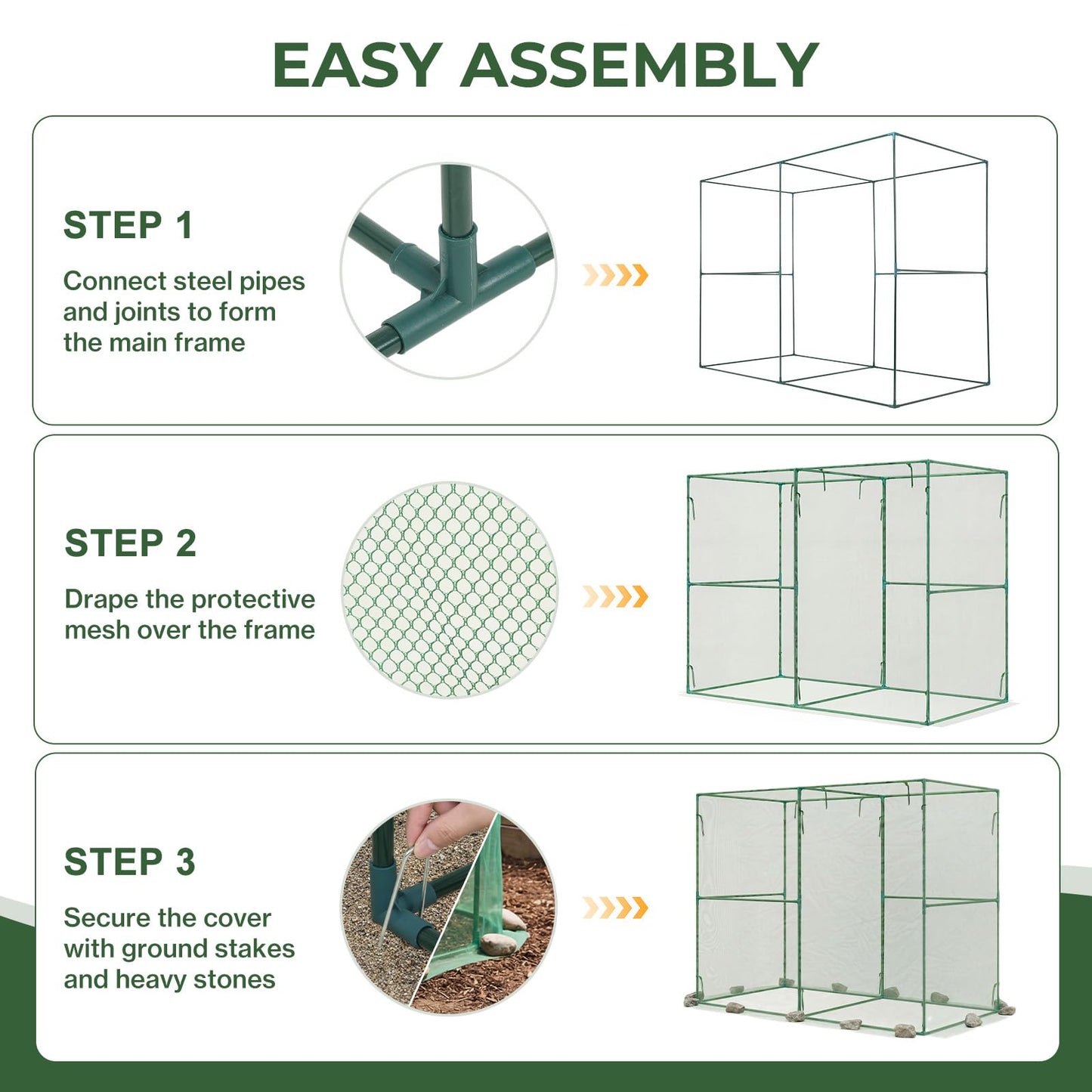 EASY ASSEMBLY

STEP 1

Connect steel pipes and joints to form the main frame

STEP 2

Drape the protective mesh over the frame

STEP 3

Secure the cover with ground stakes and heavy stones