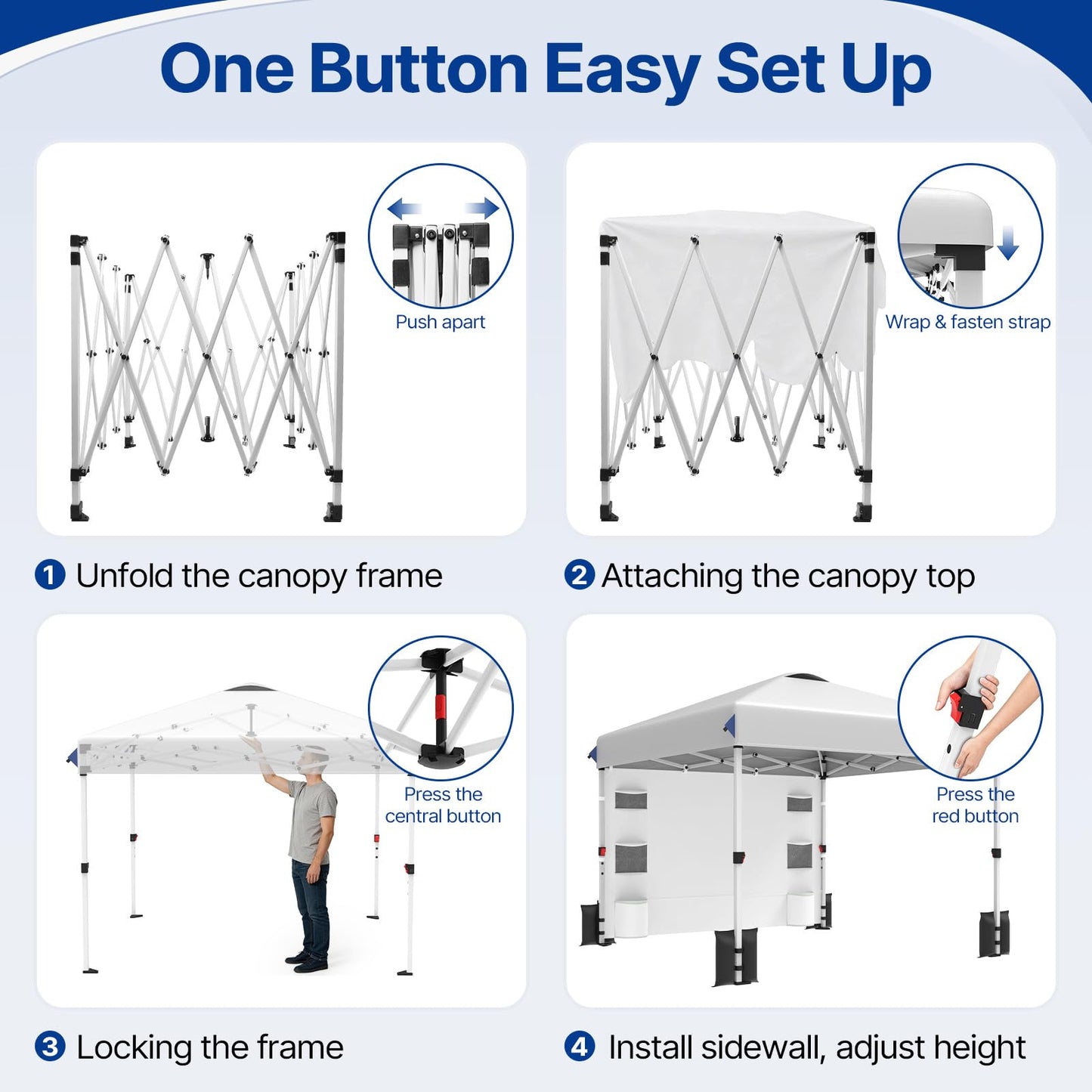 One Button Easy Set Up

Push apart

1 Unfold the canopy frame

Wrap & fasten strap

2 Attaching the canopy top

Press the central button

3 Locking the frame

Press the red button

4 Install sidewall, adjust height