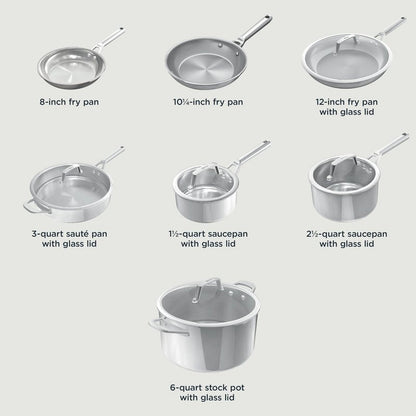 8-inch fry pan

10¼-inch fry pan

12-inch fry pan with glass lid

3-quart sauté pan with glass lid

1½-quart saucepan with glass lid

2½-quart saucepan with glass lid

6-quart stock pot with glass lid