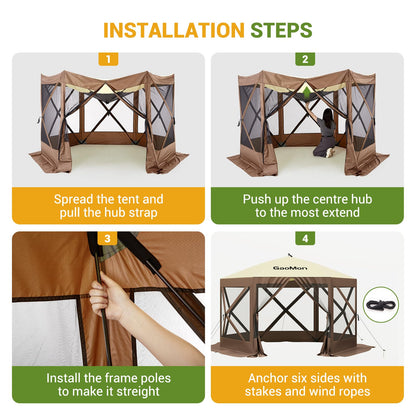 INSTALLATION STEPS

1

Spread the tent and pull the hub strap

2

Push up the centre hub to the most extend

3

Install the frame poles to make it streight

4

GooMon

Anchor six sides with stakes and wind ropes